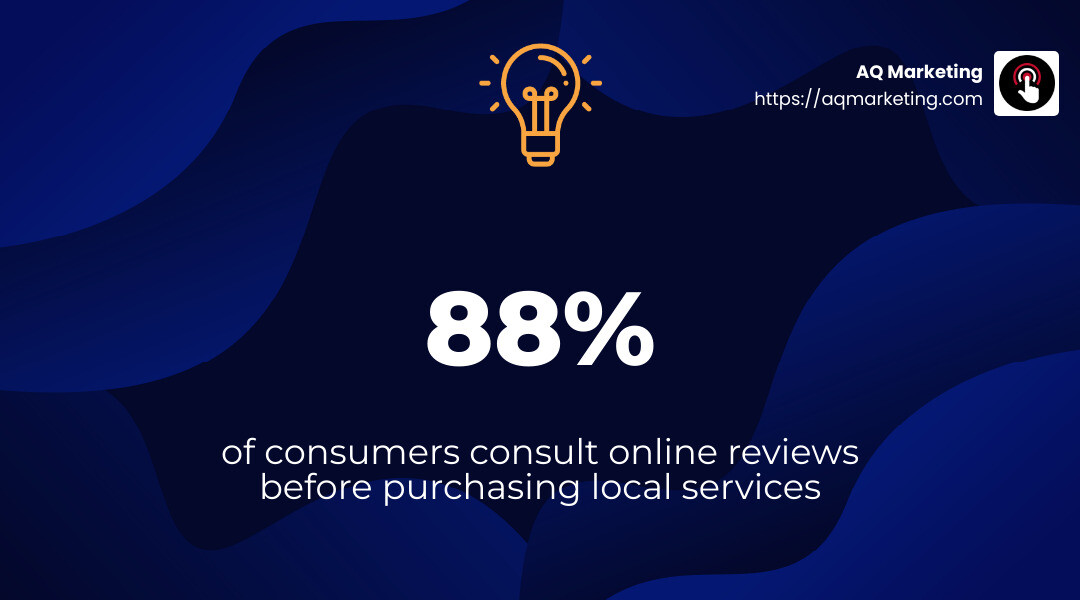 AQ Marketing
https://aqmarketing.com

88%

of consumers consult online reviews before purchasing local services