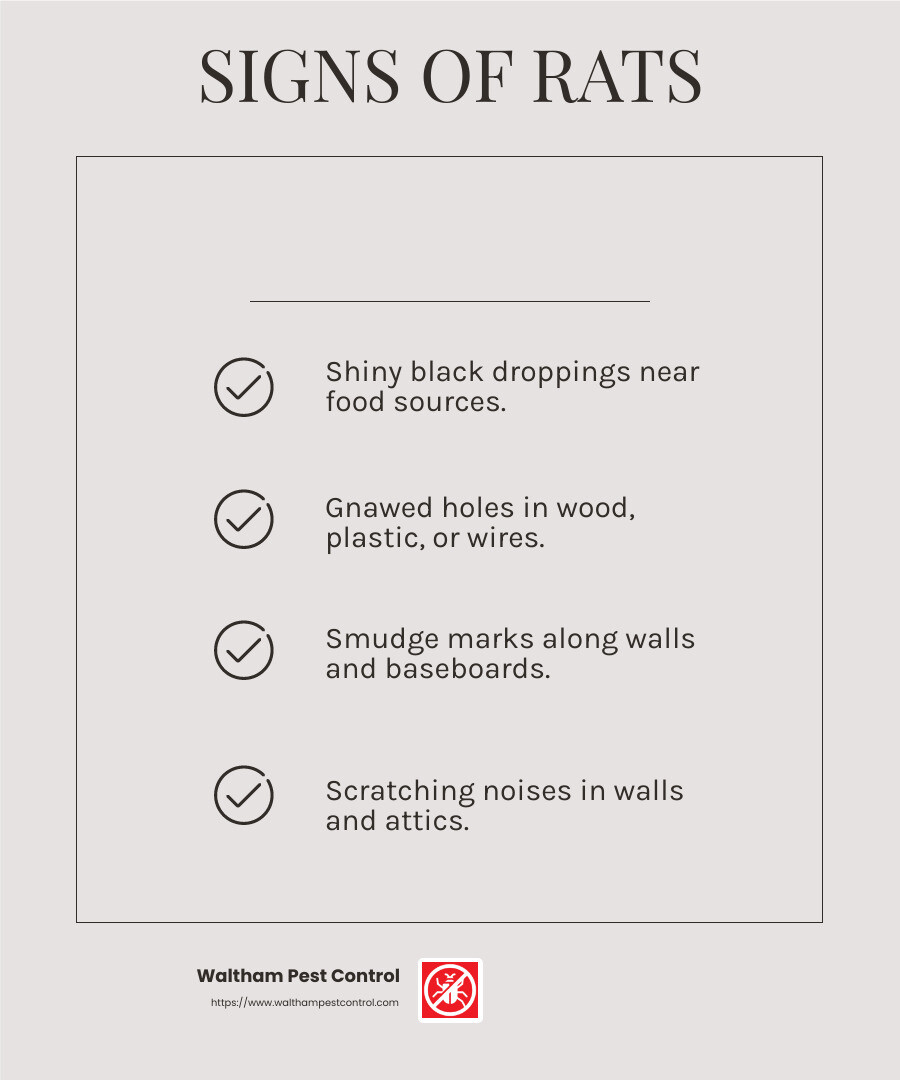 SIGNS OF RATS

Shiny black droppings near food sources.

Gnawed holes in wood, plastic, or wires.

Smudge marks along walls and baseboards.

Scratching noises in walls and attics.

Waltham Pest Control
https://www.walthampestcontrol.com