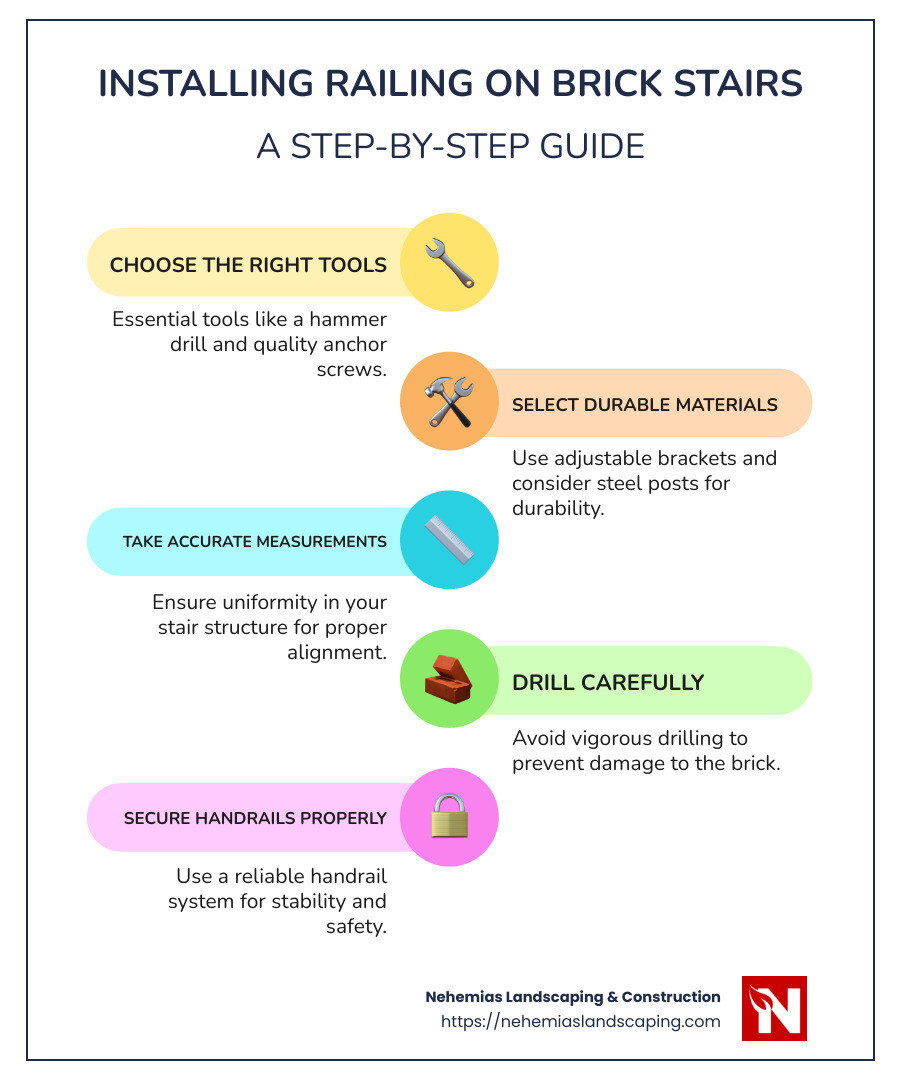 INSTALLING RAILING ON BRICK STAIRS

A STEP-BY-STEP GUIDE

CHOOSE THE RIGHT TOOLS

Essential tools like a hammer drill and quality anchor screws.

SELECT DURABLE MATERIALS

Use adjustable brackets and consider steel posts for durability.

TAKE ACCURATE MEASUREMENTS

Ensure uniformity in your stair structure for proper alignment.

DRILL CAREFULLY

Avoid vigorous drilling to prevent damage to the brick.

SECURE HANDRAILS PROPERLY

Use a reliable handrail system for stability and safety.

Nehemias Landscaping & Construction
https://nehemiaslandscaping.com

N