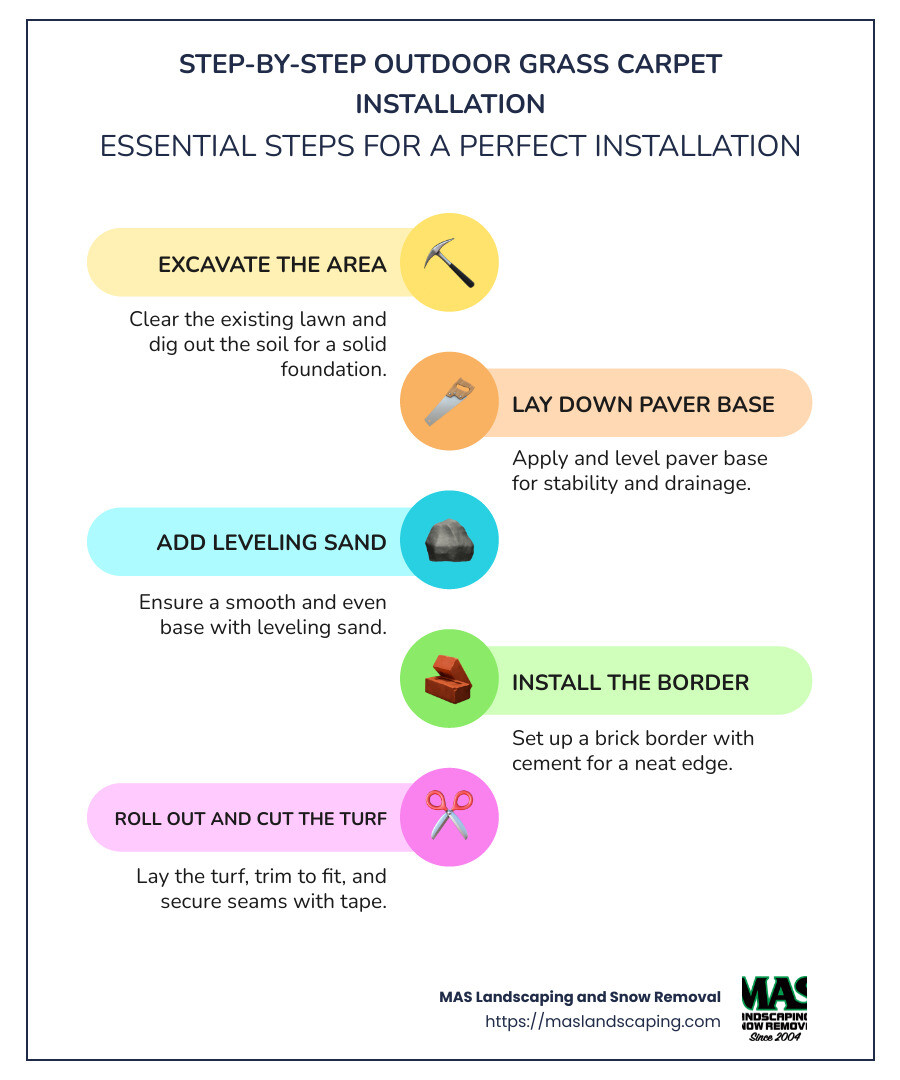 STEP-BY-STEP OUTDOOR GRASS CARPET INSTALLATION

ESSENTIAL STEPS FOR A PERFECT INSTALLATION

EXCAVATE THE AREA

Clear the existing lawn and dig out the soil for a solid foundation.

LAY DOWN PAVER BASE

Apply and level paver base for stability and drainage.

ADD LEVELING SAND

Ensure a smooth and even base with leveling sand.

INSTALL THE BORDER

Set up a brick border with cement for a neat edge.

ROLL OUT AND CUT THE TURF

Lay the turf, trim to fit, and secure seams with tape.

MAS Landscaping and Snow Removal
https://maslandscaping.com

MAS
LANDSCAPING
SNOW REMOVAL
Since 2004