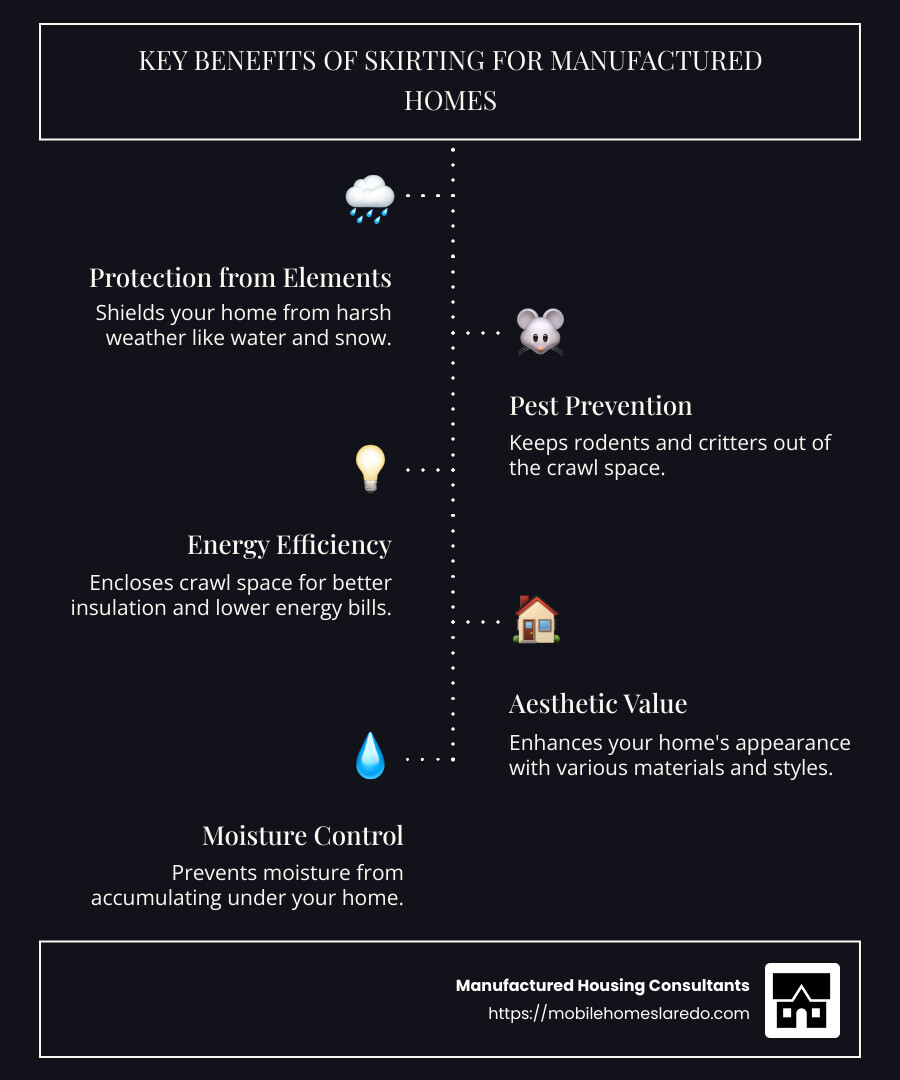 KEY BENEFITS OF SKIRTING FOR MANUFACTURED HOMES

Protection from Elements
Shields your home from harsh weather like water and snow.

Pest Prevention
Keeps rodents and critters out of the crawl space.

Energy Efficiency
Encloses crawl space for better insulation and lower energy bills.

Aesthetic Value
Enhances your home's appearance with various materials and styles.

Moisture Control
Prevents moisture from accumulating under your home.

Manufactured Housing Consultants
https://mobilehomeslaredo.com