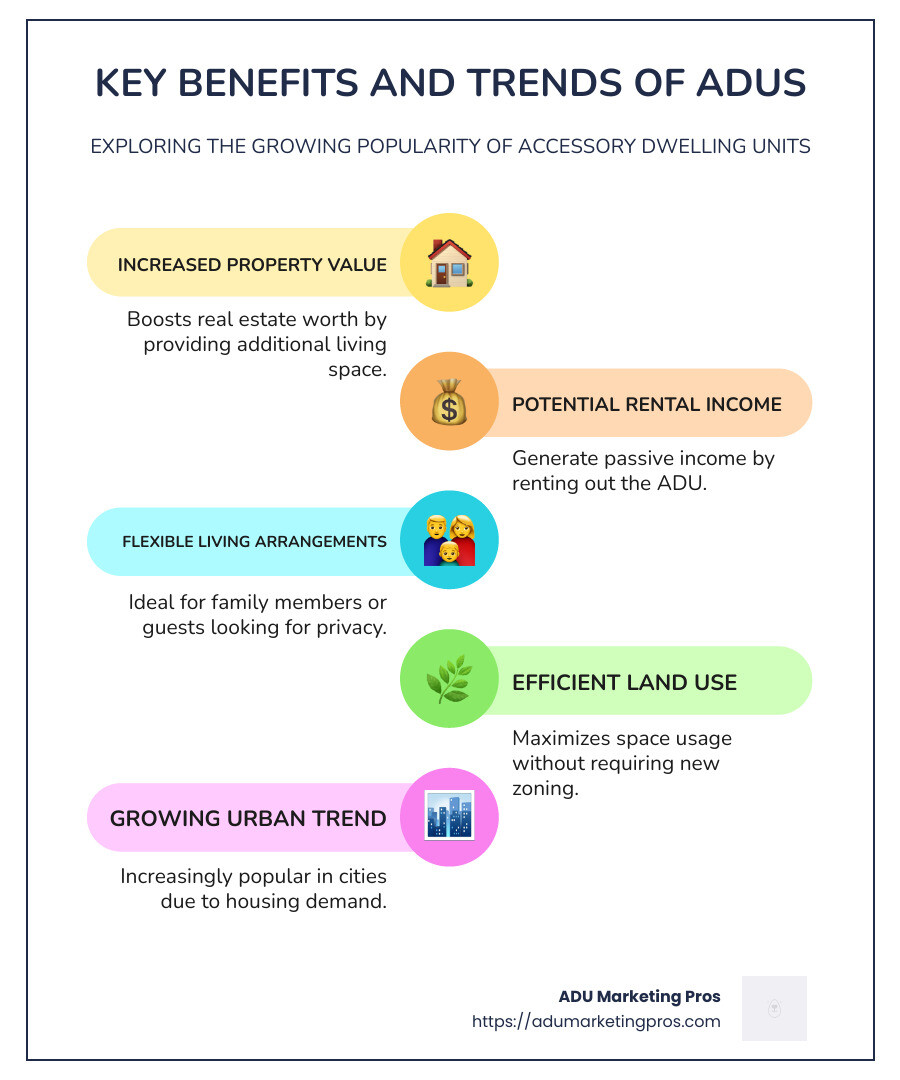 KEY BENEFITS AND TRENDS OF ADUS

EXPLORING THE GROWING POPULARITY OF ACCESSORY DWELLING UNITS

INCREASED PROPERTY VALUE

Boosts real estate worth by providing additional living space.

POTENTIAL RENTAL INCOME

Generate passive income by renting out the ADU.

FLEXIBLE LIVING ARRANGEMENTS

Ideal for family members or guests looking for privacy.

EFFICIENT LAND USE

Maximizes space usage without requiring new zoning.

GROWING URBAN TREND

Increasingly popular in cities due to housing demand.

ADU Marketing Pros
https://adumarketingpros.com