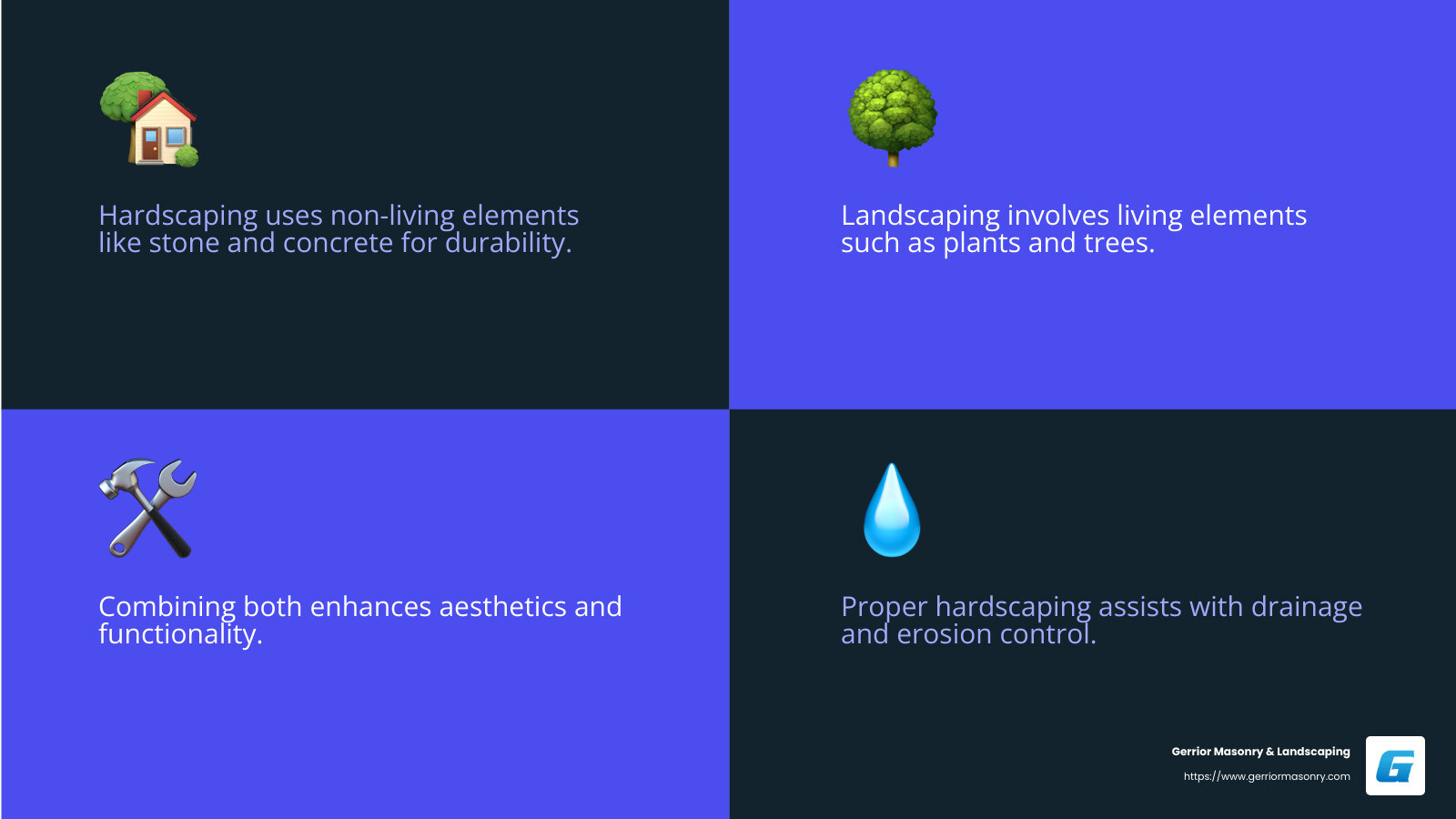 Hardscaping uses non-living elements like stone and concrete for durability.

Landscaping involves living elements such as plants and trees.

Combining both enhances aesthetics and functionality.

Proper hardscaping assists with drainage and erosion control.

Gerrior Masonry & Landscaping
https://www.gerriormasonry.com

G