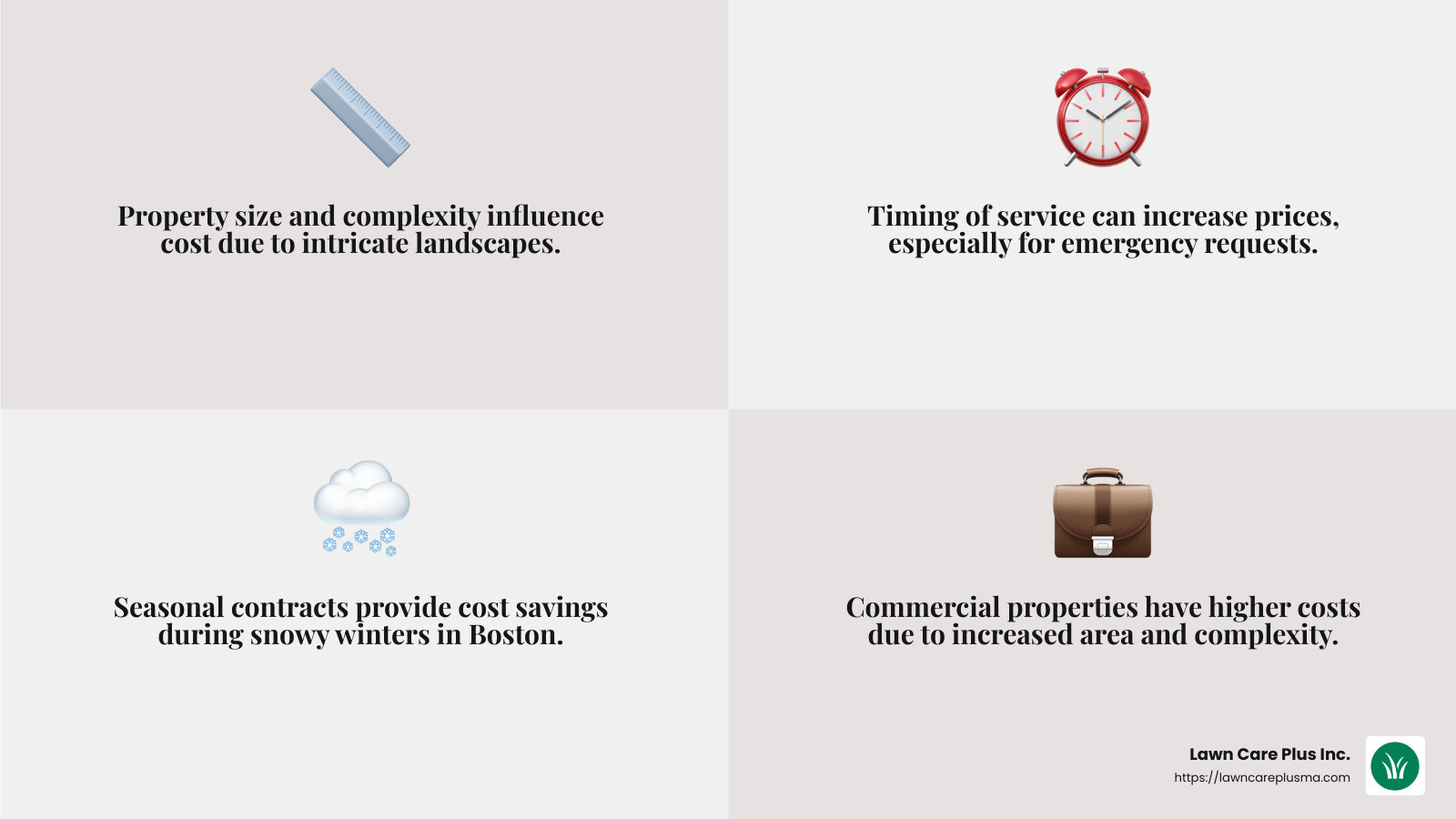 Property size and complexity influence cost due to intricate landscapes.

Timing of service can increase prices, especially for emergency requests.

Seasonal contracts provide cost savings during snowy winters in Boston.

Commercial properties have higher costs due to increased area and complexity.

Lawn Care Plus Inc.
https://lawncareplusma.com