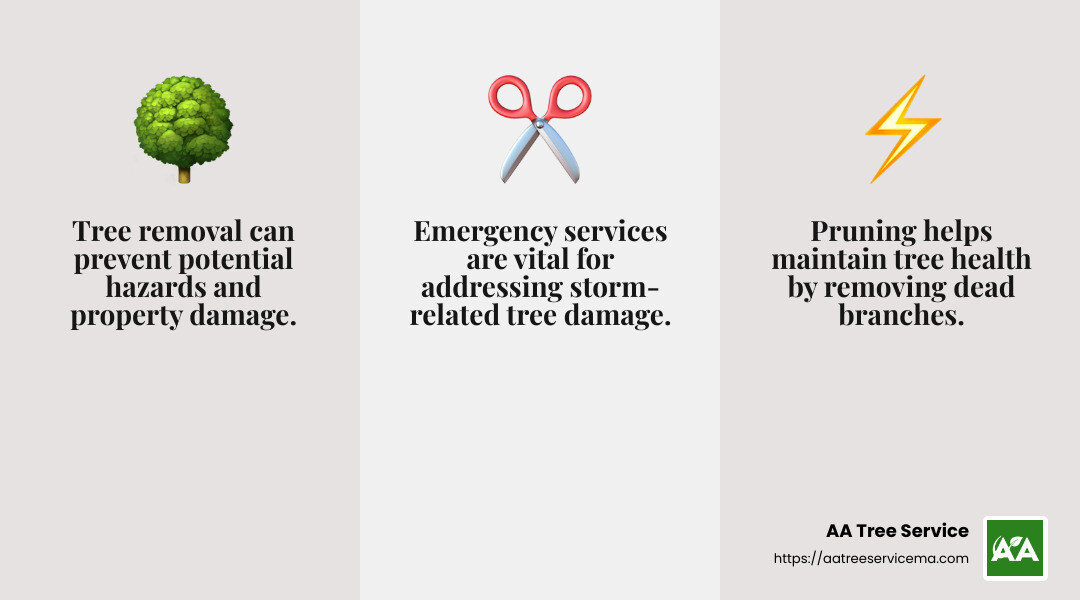 Tree removal can prevent potential hazards and property damage.

Emergency services are vital for addressing storm-related tree damage.

Pruning helps maintain tree health by removing dead branches.

AA Tree Service
https://aatreeservicema.com

AA