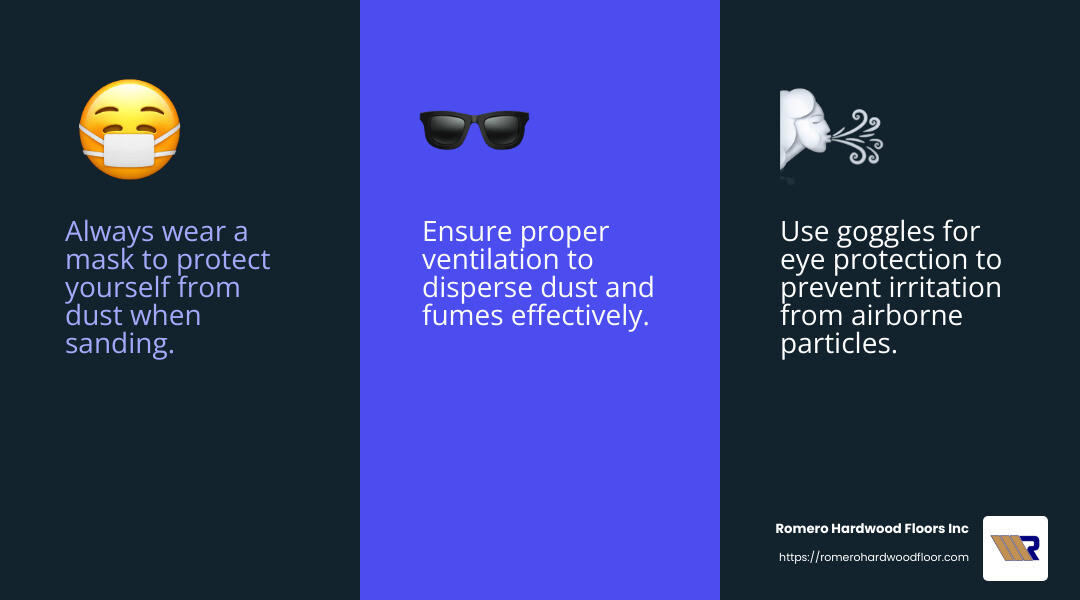 Always wear a mask to protect yourself from dust when sanding.

Ensure proper ventilation to disperse dust and fumes effectively.

Use goggles for eye protection to prevent irritation from airborne particles.

Romero Hardwood Floors Inc
https://romerohardwoodfloor.com