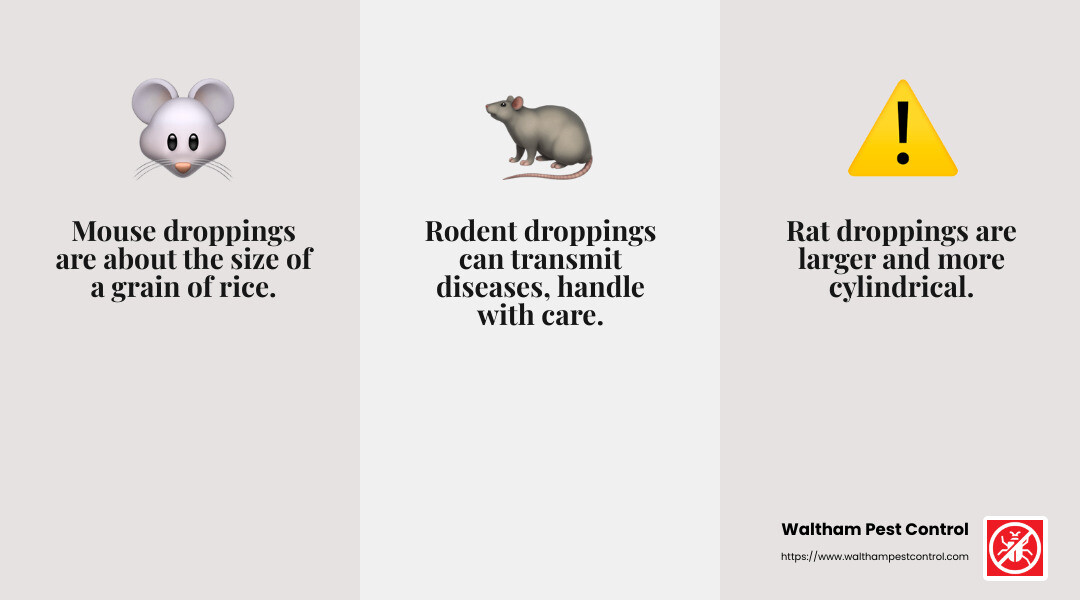 Mouse droppings are about the size of a grain of rice.

Rodent droppings can transmit diseases, handle with care.

Rat droppings are larger and more cylindrical.

Waltham Pest Control
https://www.walthampestcontrol.com