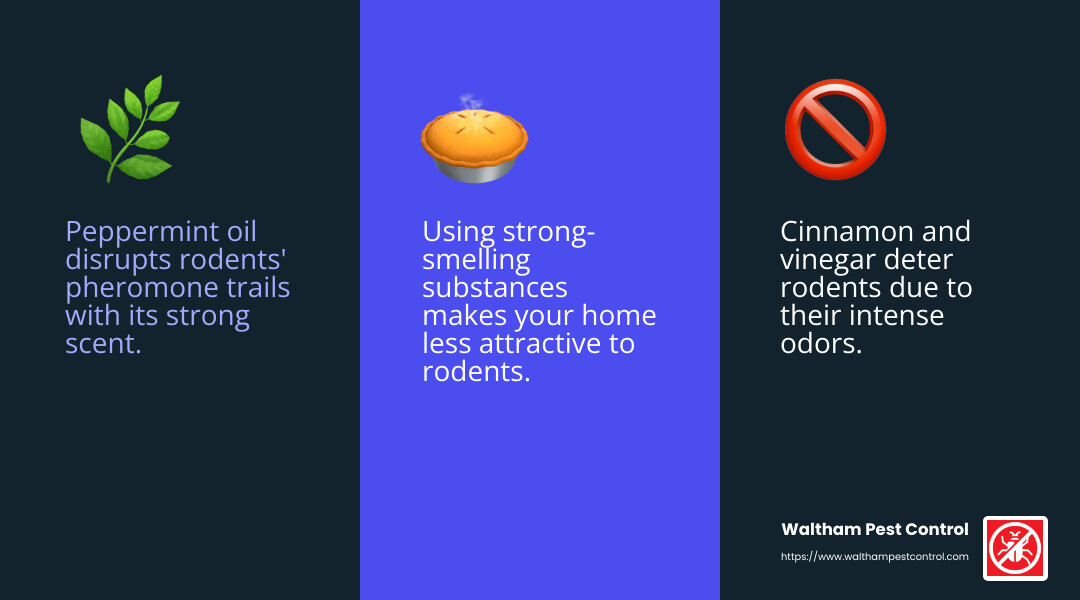 Peppermint oil disrupts rodents' pheromone trails with its strong scent.

Using strong-smelling substances makes your home less attractive to rodents.

Cinnamon and vinegar deter rodents due to their intense odors.

Waltham Pest Control
https://www.walthampestcontrol.com