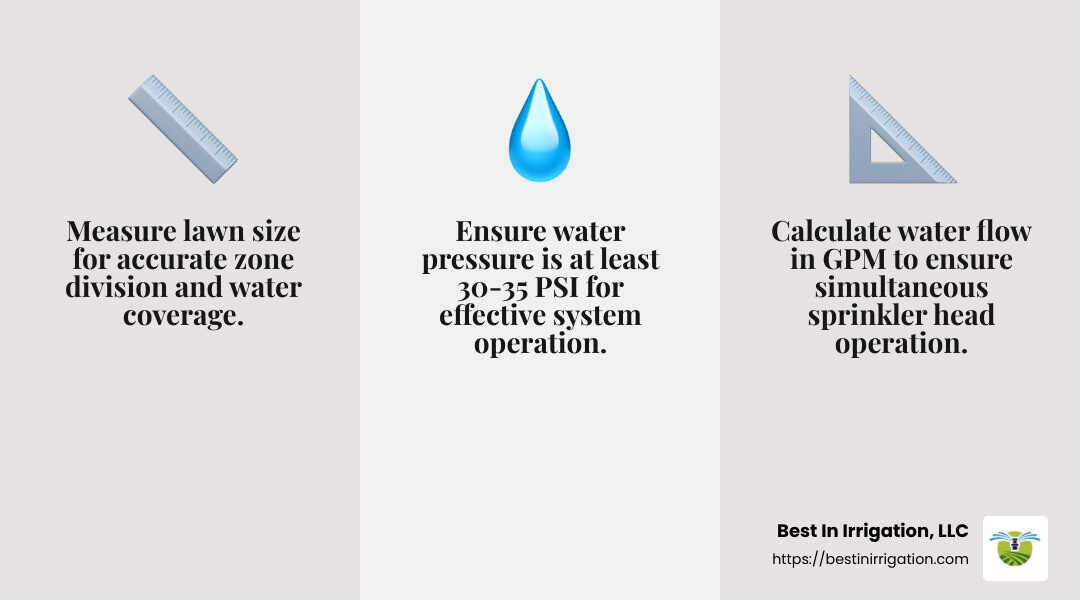 Measure lawn size for accurate zone division and water coverage.

Ensure water pressure is at least 30-35 PSI for effective system operation.

Calculate water flow in GPM to ensure simultaneous sprinkler head operation.

Best In Irrigation, LLC
https://bestinirrigation.com