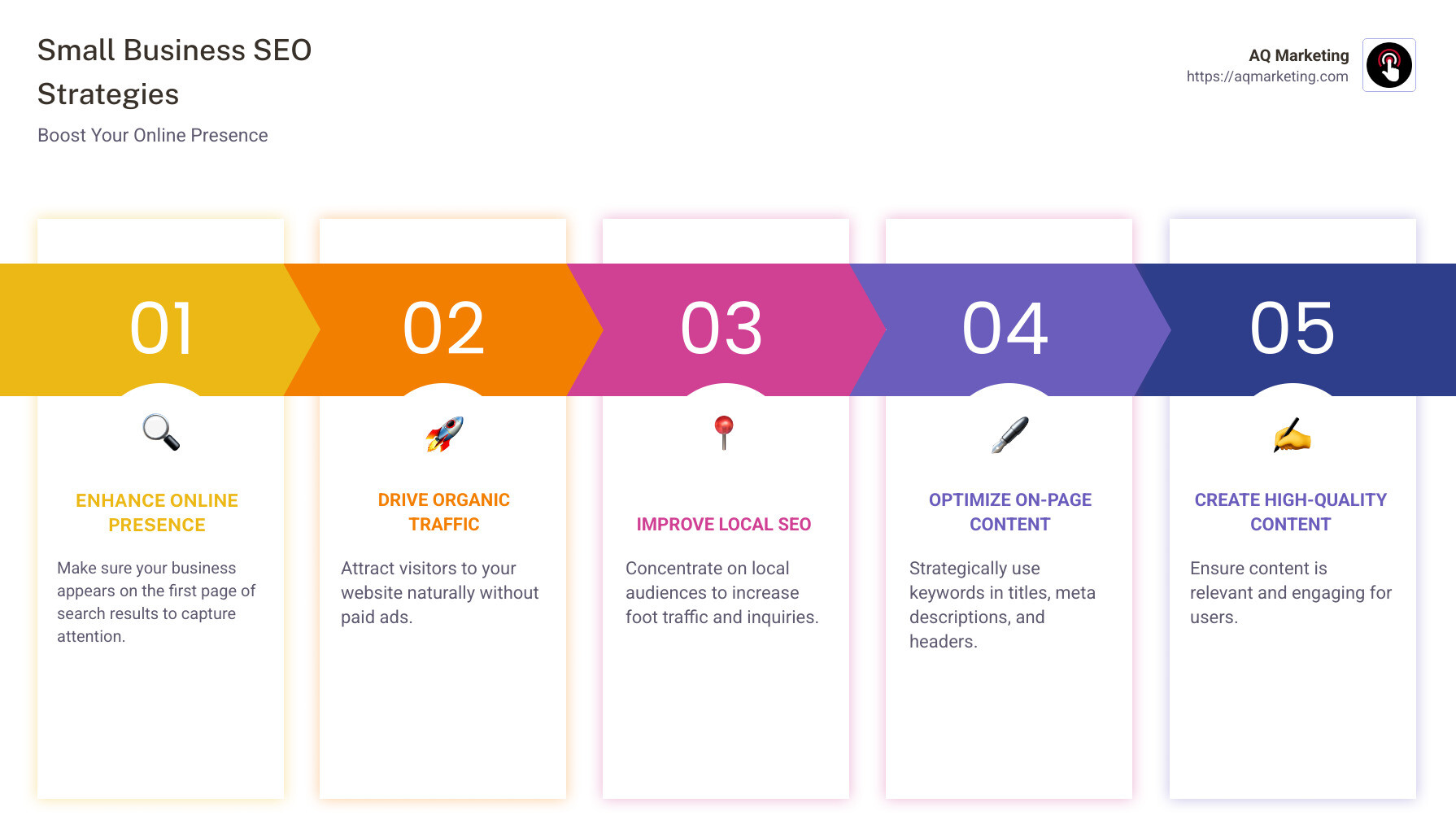 Small Business SEO Strategies

Boost Your Online Presence

AQ Marketing
https://aqmarketing.com

01

ENHANCE ONLINE PRESENCE

Make sure your business appears on the first page of search results to capture attention.

02

DRIVE ORGANIC TRAFFIC

Attract visitors to your website naturally without paid ads.

03

IMPROVE LOCAL SEO

Concentrate on local audiences to increase foot traffic and inquiries.

04

OPTIMIZE ON-PAGE CONTENT

Strategically use keywords in titles, meta descriptions, and headers.

05

CREATE HIGH-QUALITY CONTENT

Ensure content is relevant and engaging for users.