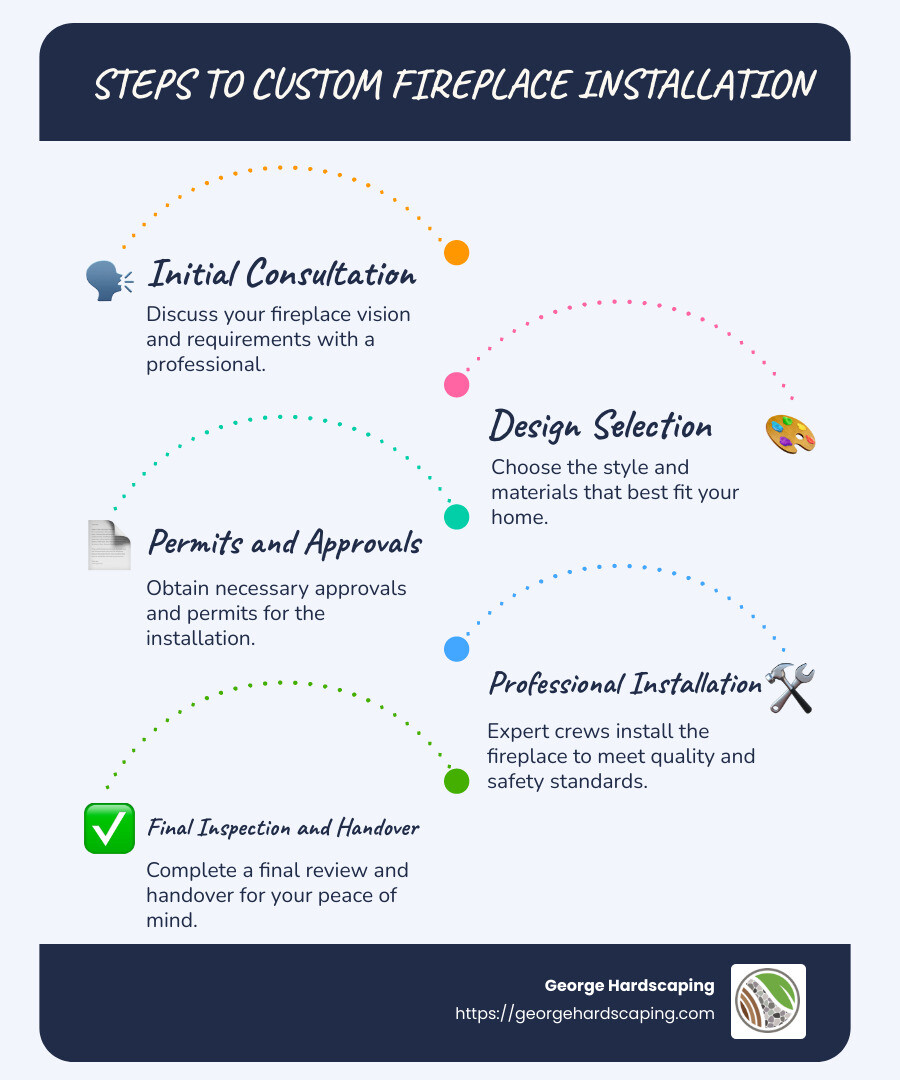 STEPS TO CUSTOM FIREPLACE INSTALLATION

Initial Consultation

Discuss your fireplace vision and requirements with a professional.

Design Selection

Choose the style and materials that best fit your home.

Permits and Approvals

Obtain necessary approvals and permits for the installation.

Professional Installation

Expert crews install the fireplace to meet quality and safety standards.

Final Inspection and Handover

Complete a final review and handover for your peace of mind.

George Hardscaping
https://georgehardscaping.com