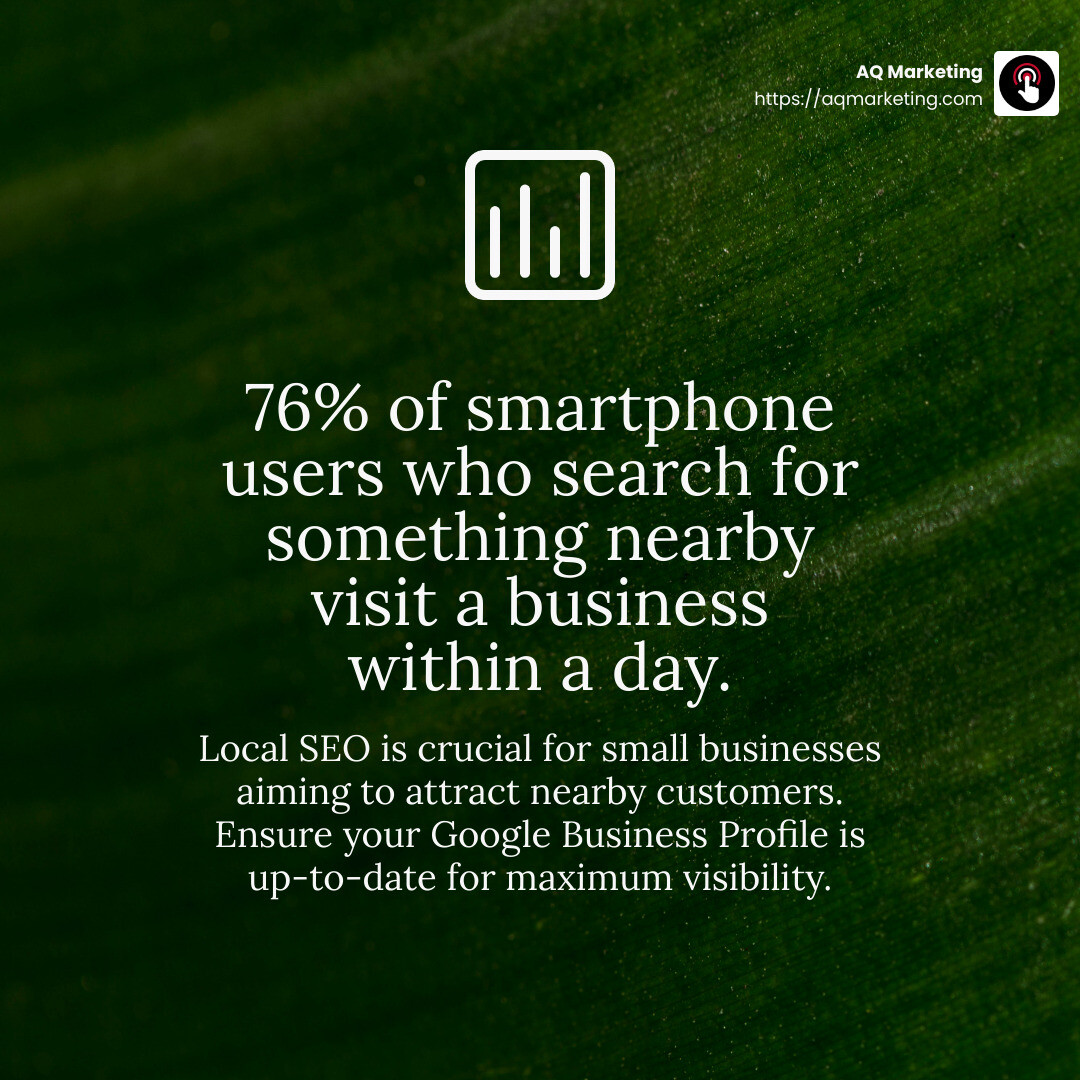 AQ Marketing
https://aqmarketing.com

76% of smartphone users who search for something nearby visit a business within a day.

Local SEO is crucial for small businesses aiming to attract nearby customers. Ensure your Google Business Profile is up-to-date for maximum visibility.