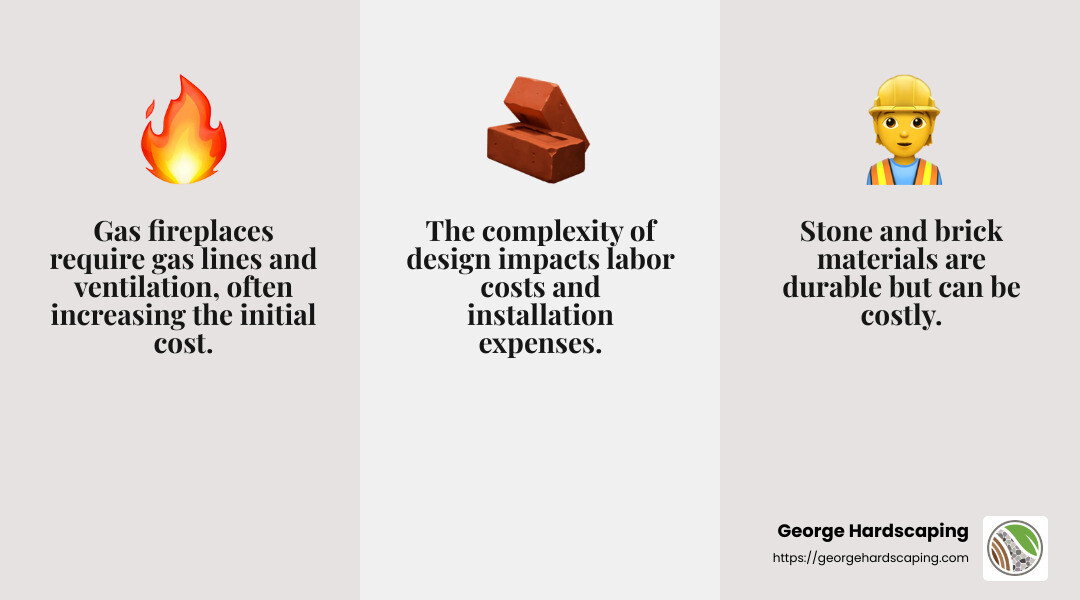 Gas fireplaces require gas lines and ventilation, often increasing the initial cost.

The complexity of design impacts labor costs and installation expenses.

Stone and brick materials are durable but can be costly.

George Hardscaping
https://georgehardscaping.com