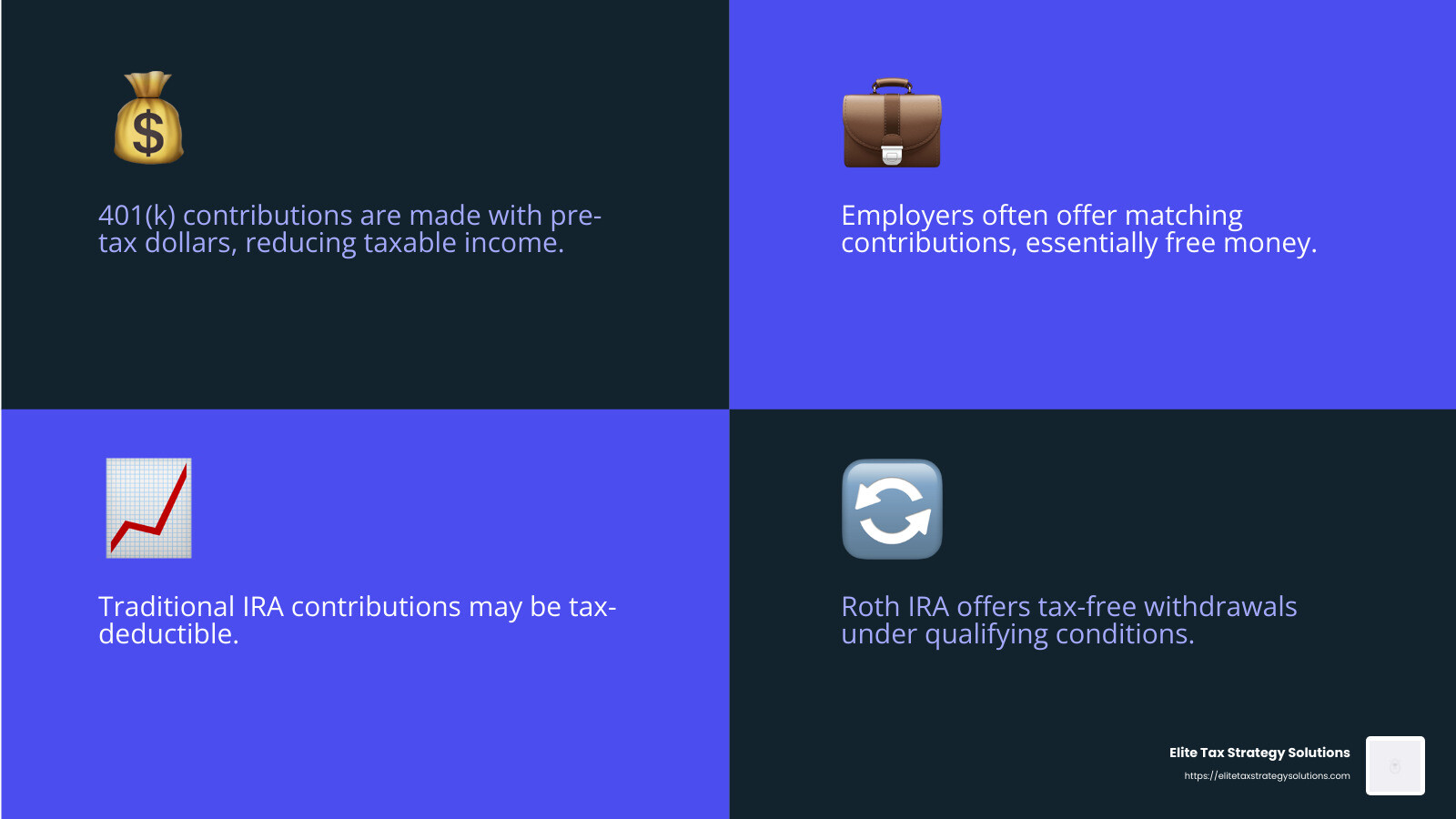 401(k) contributions are made with pre-tax dollars, reducing taxable income.

Employers often offer matching contributions, essentially free money.

Traditional IRA contributions may be tax-deductible.

Roth IRA offers tax-free withdrawals under qualifying conditions.

Elite Tax Strategy Solutions
https://elitetaxstrategysolutions.com