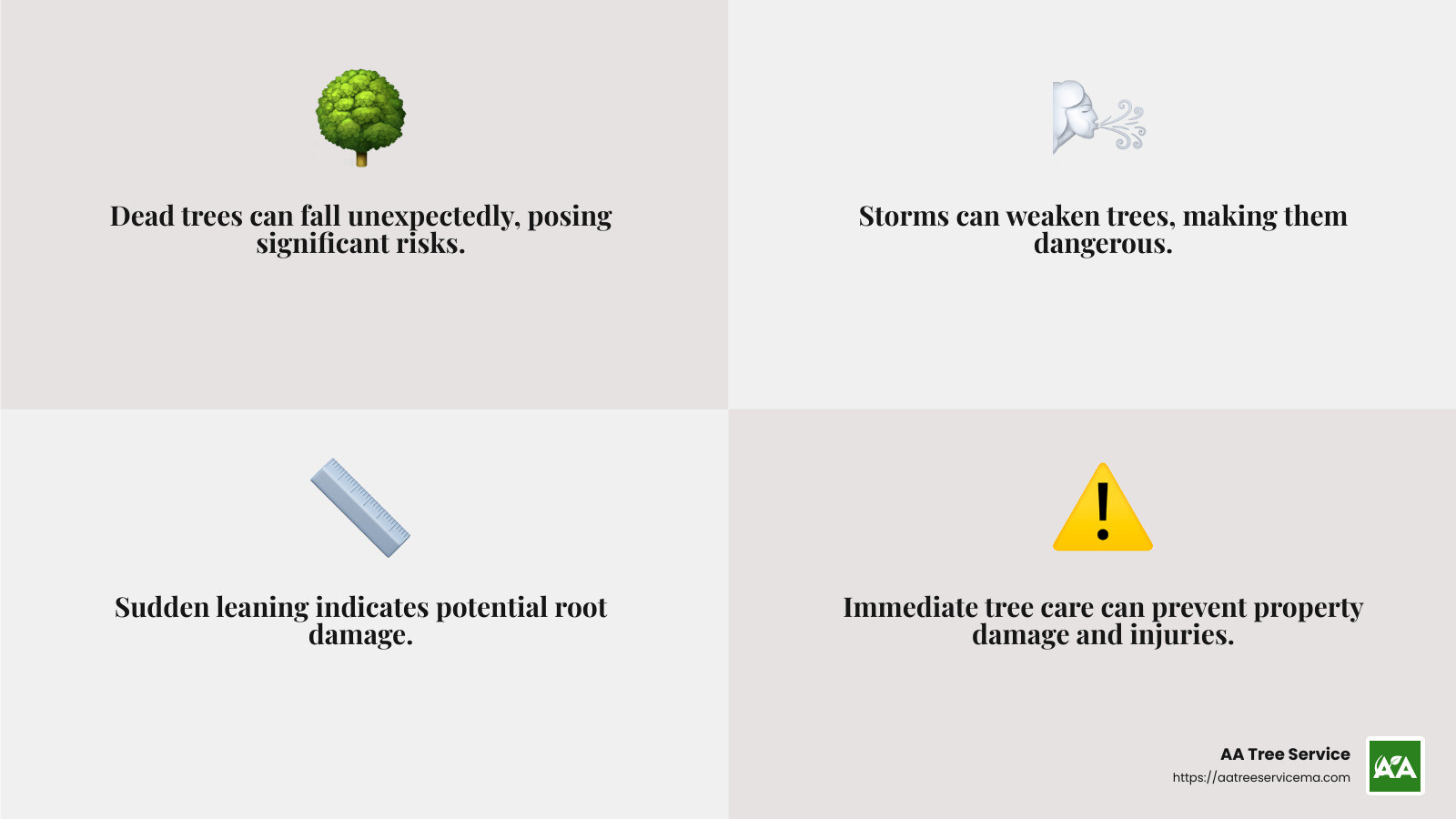 Dead trees can fall unexpectedly, posing significant risks.

Storms can weaken trees, making them dangerous.

Sudden leaning indicates potential root damage.

Immediate tree care can prevent property damage and injuries.

AA Tree Service
https://aatreeservicema.com

AA