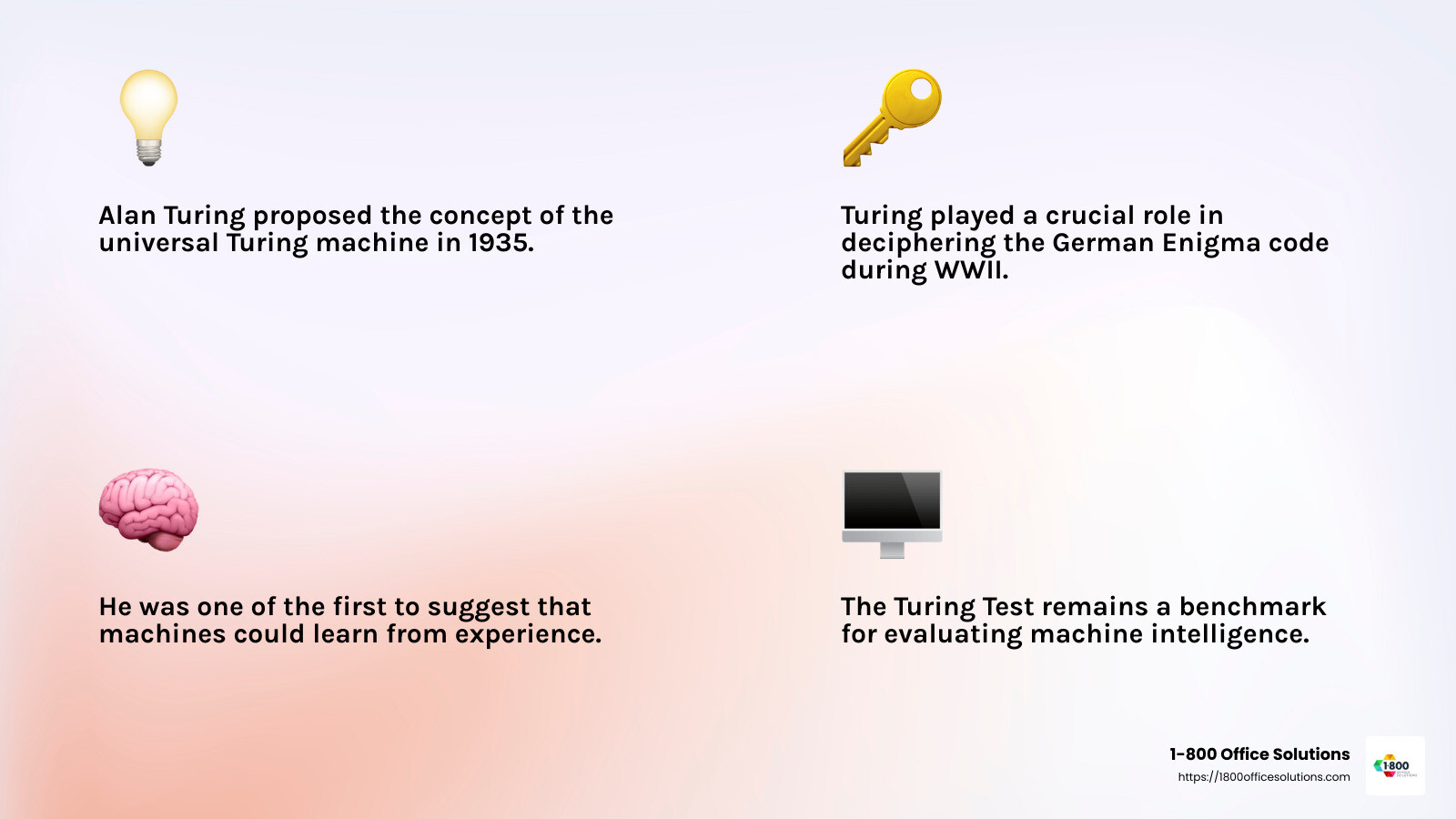 Alan Turing proposed the concept of the universal Turing machine in 1935.

Turing played a crucial role in deciphering the German Enigma code during WWII.

He was one of the first to suggest that machines could learn from experience.

The Turing Test remains a benchmark for evaluating machine intelligence.

1-800 Office Solutions
https://1800officesolutions.com

1800