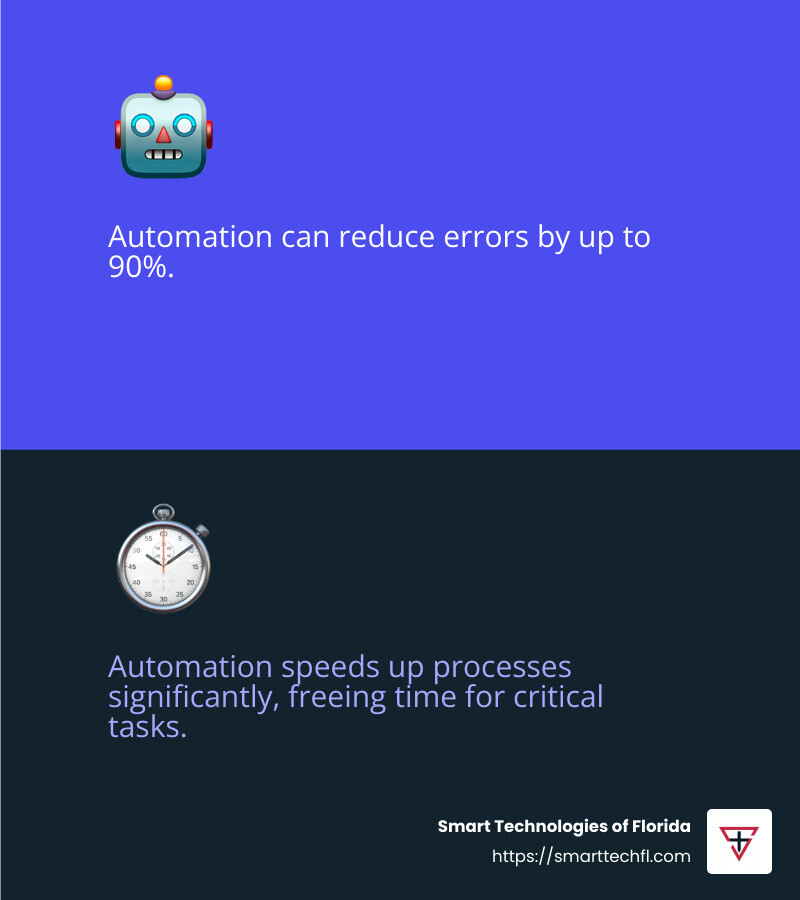 Automation can reduce errors by up to 90%.

Automation speeds up processes significantly, freeing time for critical tasks.

Smart Technologies of Florida
https://smarttechfl.com