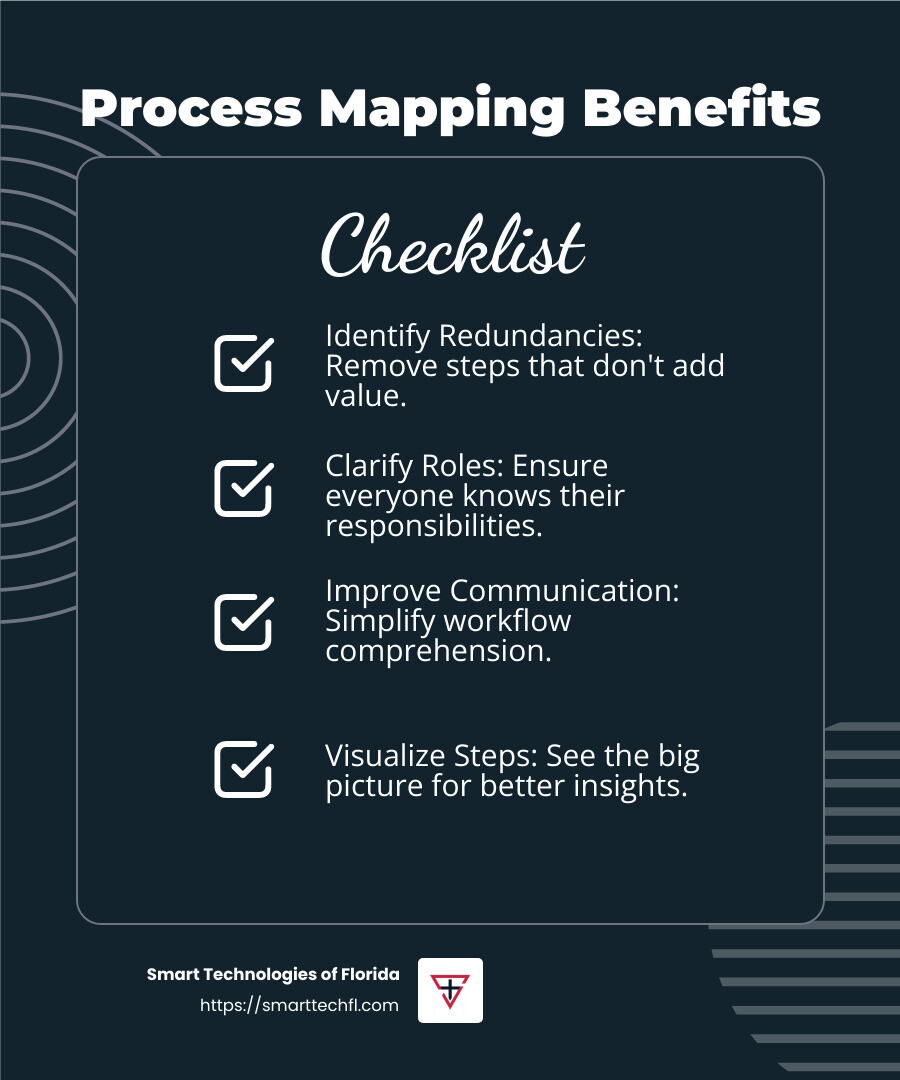 Process Mapping Benefits

Checklist

Identify Redundancies: Remove steps that don't add value.

Clarify Roles: Ensure everyone knows their responsibilities.

Improve Communication: Simplify workflow comprehension.

Visualize Steps: See the big picture for better insights.

Smart Technologies of Florida
https://smarttechfl.com