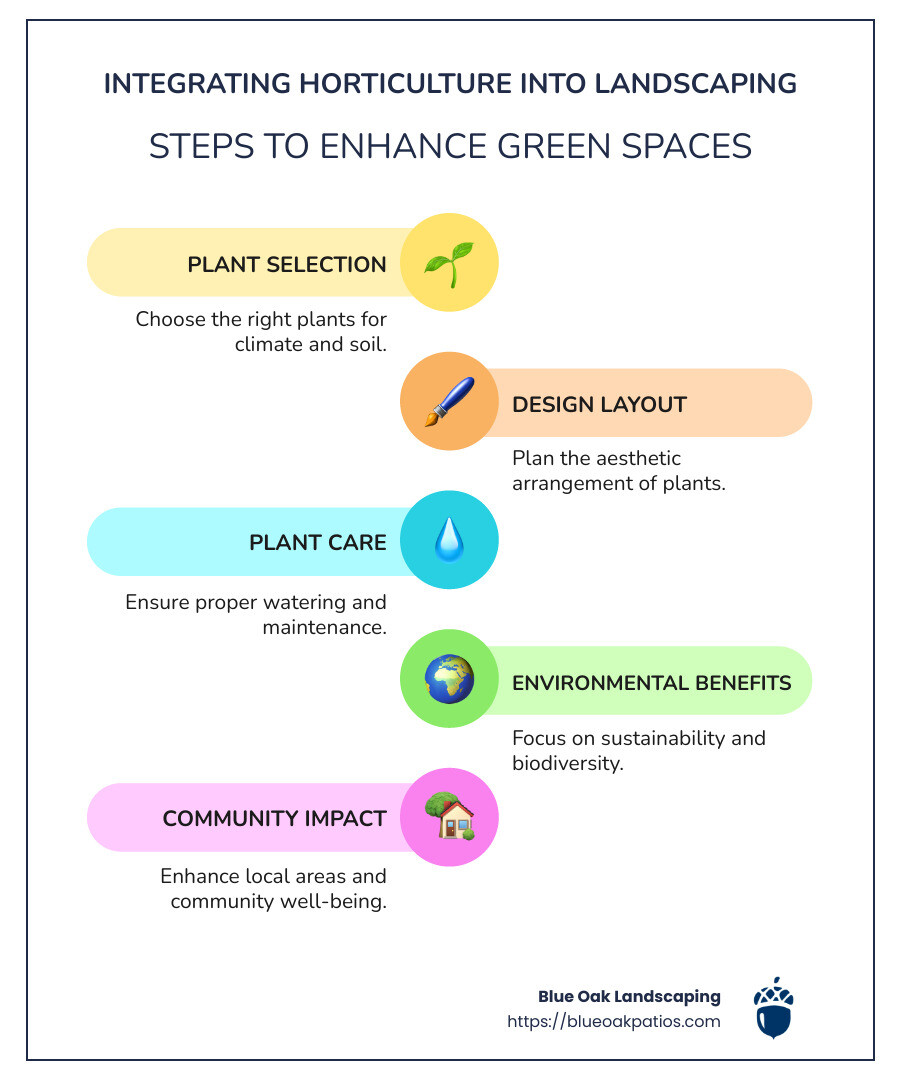 INTEGRATING HORTICULTURE INTO LANDSCAPING

STEPS TO ENHANCE GREEN SPACES

PLANT SELECTION

Choose the right plants for climate and soil.

DESIGN LAYOUT

Plan the aesthetic arrangement of plants.

PLANT CARE

Ensure proper watering and maintenance.

ENVIRONMENTAL BENEFITS

Focus on sustainability and biodiversity.

COMMUNITY IMPACT

Enhance local areas and community well-being.

Blue Oak Landscaping
https://blueoakpatios.com