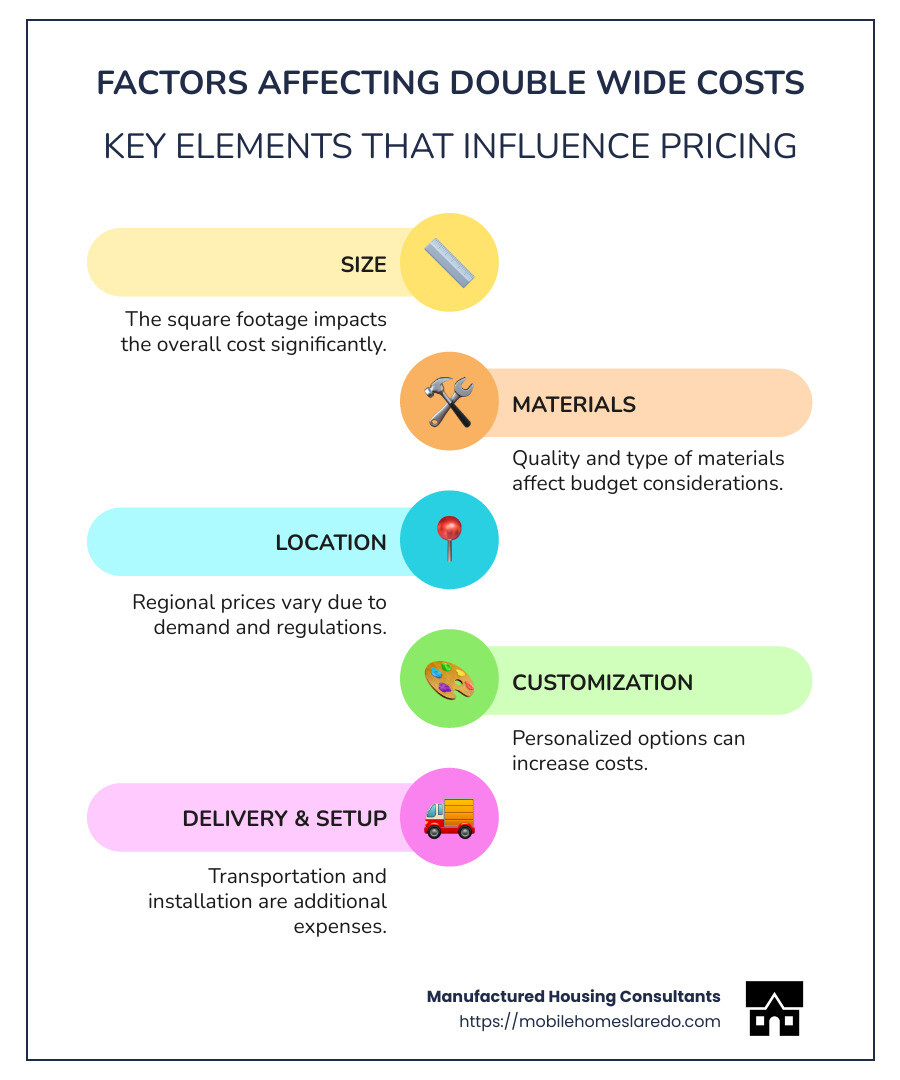 FACTORS AFFECTING DOUBLE WIDE COSTS

KEY ELEMENTS THAT INFLUENCE PRICING

SIZE

The square footage impacts the overall cost significantly.

MATERIALS

Quality and type of materials affect budget considerations.

LOCATION

Regional prices vary due to demand and regulations.

CUSTOMIZATION

Personalized options can increase costs.

DELIVERY & SETUP

Transportation and installation are additional expenses.

Manufactured Housing Consultants
https://mobilehomeslaredo.com