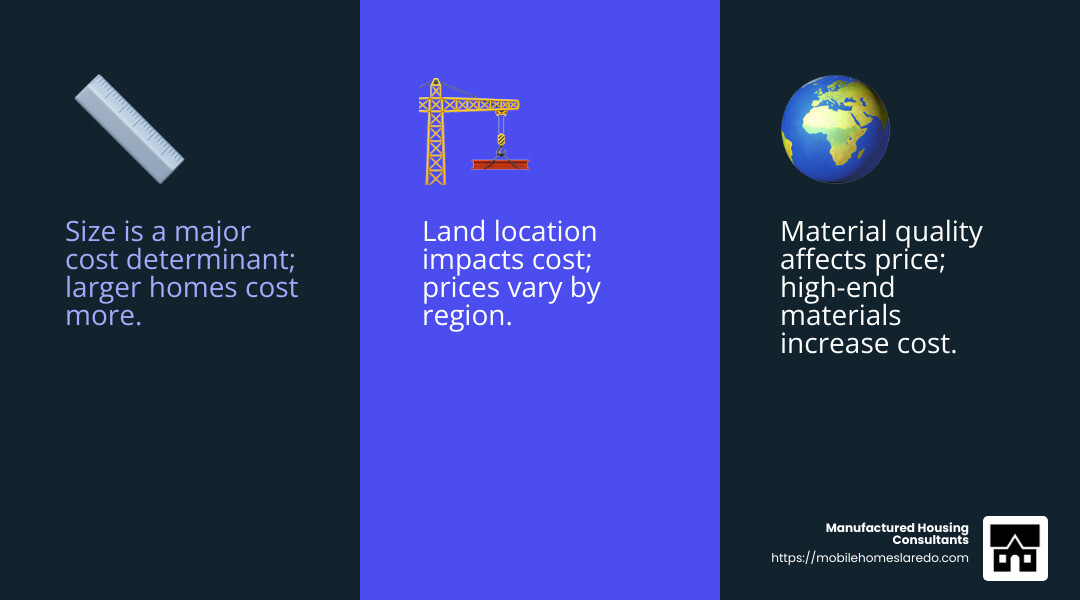 Size is a major cost determinant; larger homes cost more.

Land location impacts cost; prices vary by region.

Material quality affects price; high-end materials increase cost.

Manufactured Housing Consultants
https://mobilehomeslaredo.com