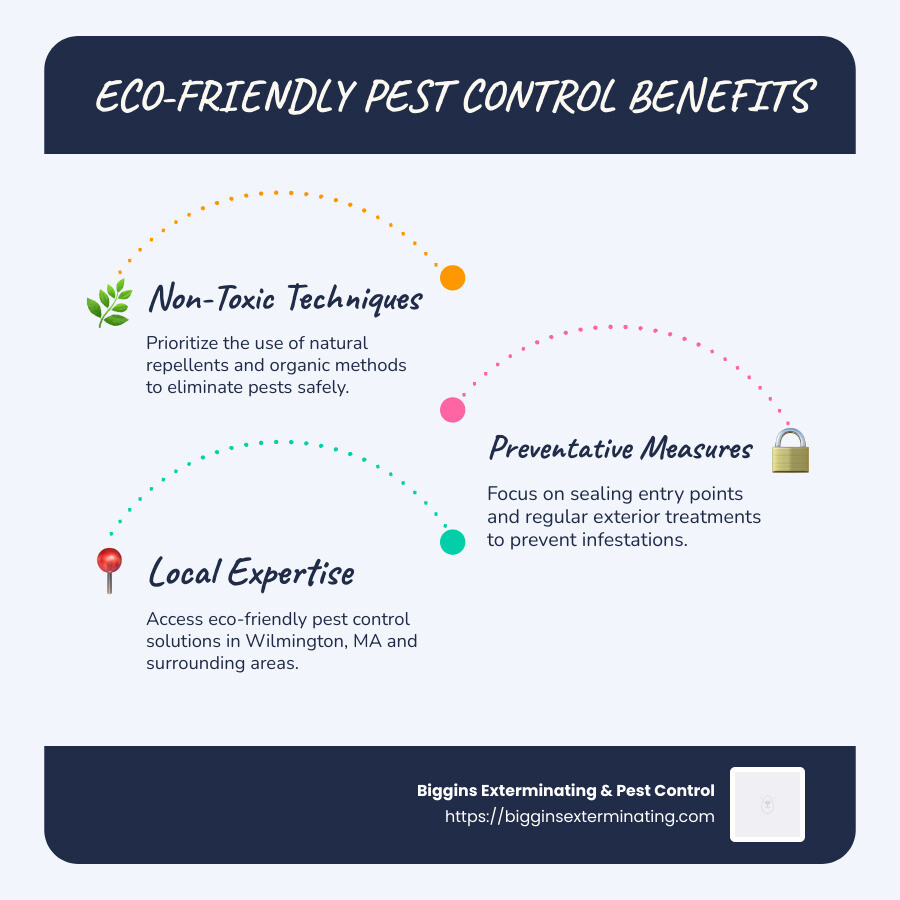 ECO-FRIENDLY PEST CONTROL BENEFITS

Non-Toxic Techniques

Prioritize the use of natural repellents and organic methods to eliminate pests safely.

Preventative Measures

Focus on sealing entry points and regular exterior treatments to prevent infestations.

Local Expertise

Access eco-friendly pest control solutions in Wilmington, MA and surrounding areas.

Biggins Exterminating & Pest Control
https://bigginsexterminating.com