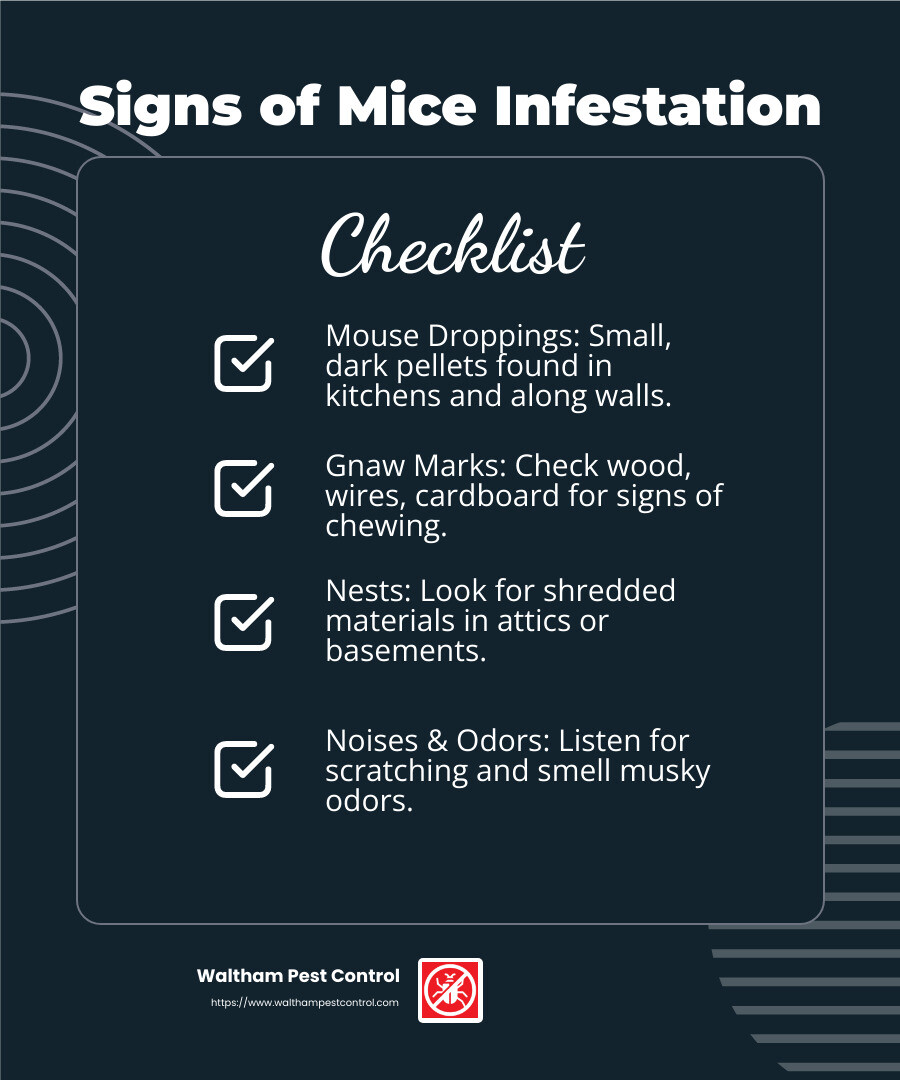 Signs of Mice Infestation

Checklist

Mouse Droppings: Small, dark pellets found in kitchens and along walls.

Gnaw Marks: Check wood, wires, cardboard for signs of chewing.

Nests: Look for shredded materials in attics or basements.

Noises & Odors: Listen for scratching and smell musky odors.

Waltham Pest Control
https://www.walthampestcontrol.com