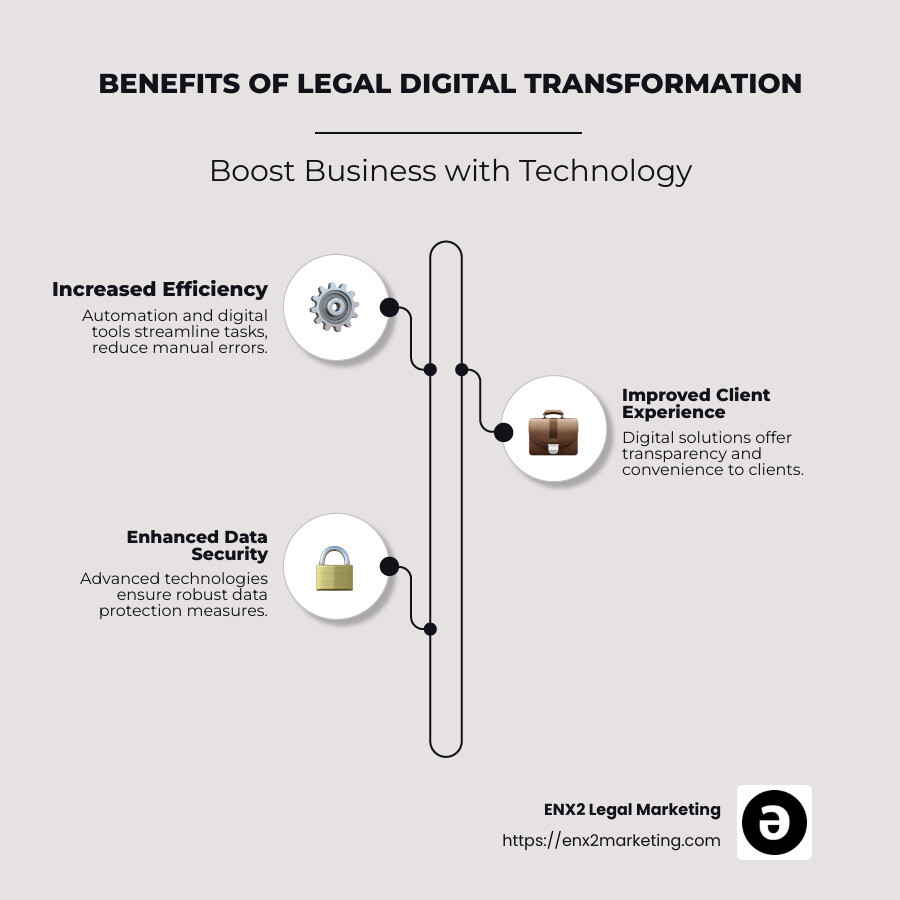 BENEFITS OF LEGAL DIGITAL TRANSFORMATION

Boost Business with Technology

Increased Efficiency
Automation and digital tools streamline tasks, reduce manual errors.

Improved Client Experience
Digital solutions offer transparency and convenience to clients.

Enhanced Data Security
Advanced technologies ensure robust data protection measures.

ENX2 Legal Marketing
https://enx2marketing.com