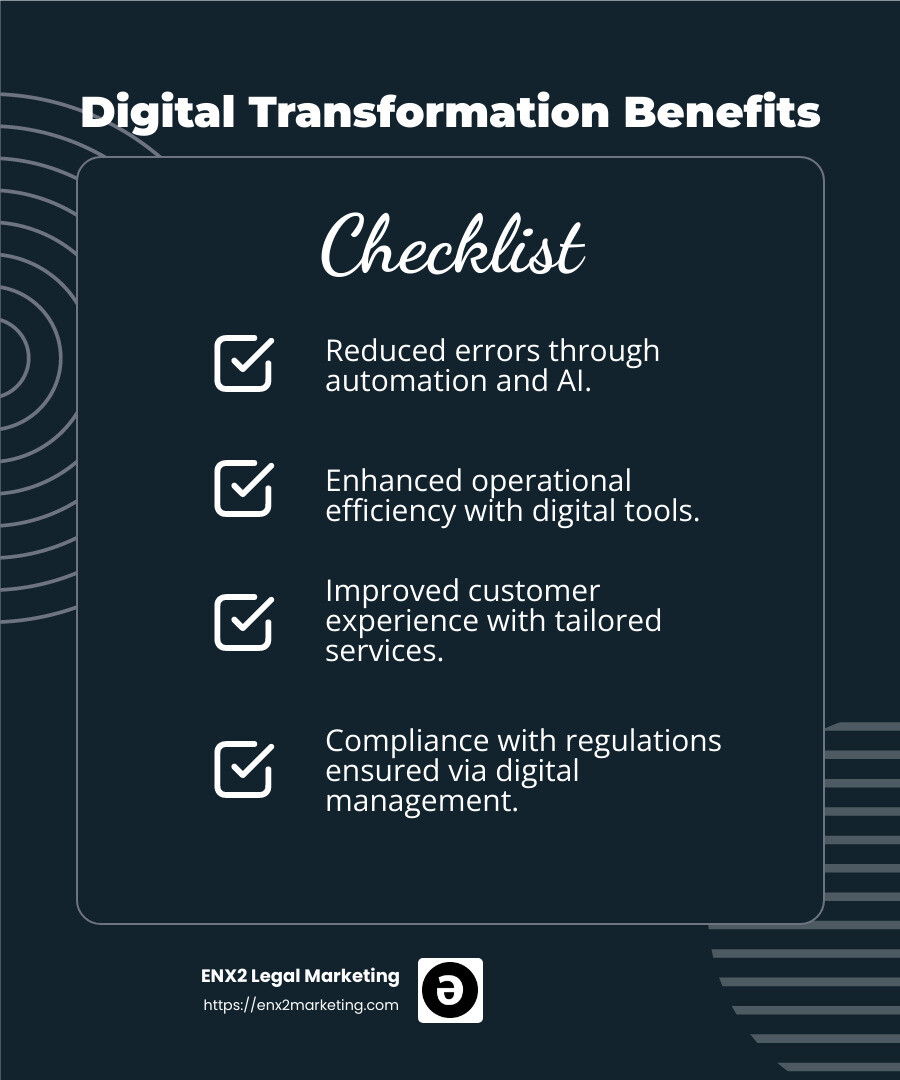 Digital Transformation Benefits

Checklist

Reduced errors through automation and AI.

Enhanced operational efficiency with digital tools.

Improved customer experience with tailored services.

Compliance with regulations ensured via digital management.

ENX2 Legal Marketing
https://enx2marketing.com