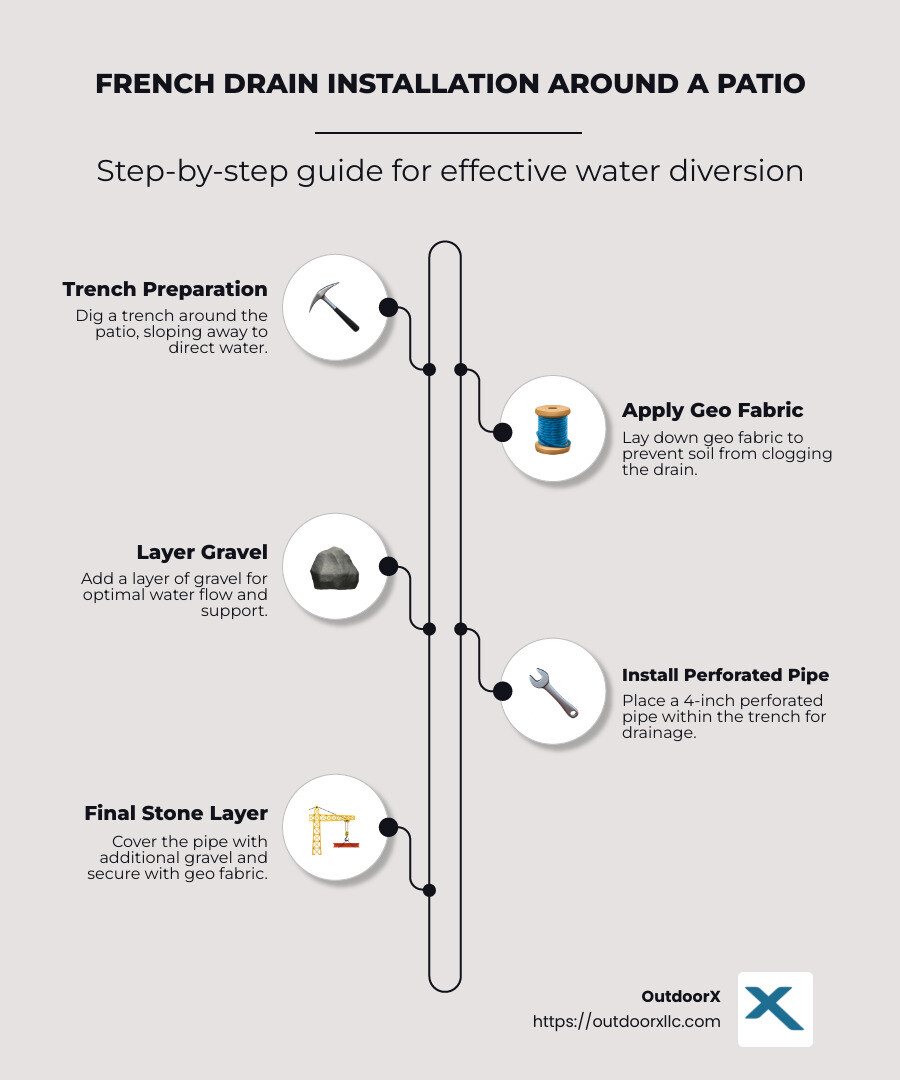 FRENCH DRAIN INSTALLATION AROUND A PATIO

Step-by-step guide for effective water diversion

Trench Preparation

Dig a trench around the patio, sloping away to direct water.

Apply Geo Fabric

Lay down geo fabric to prevent soil from clogging the drain.

Layer Gravel

Add a layer of gravel for optimal water flow and support.

Install Perforated Pipe

Place a 4-inch perforated pipe within the trench for drainage.

Final Stone Layer

Cover the pipe with additional gravel and secure with geo fabric.

OutdoorX

https://outdoorxllc.com