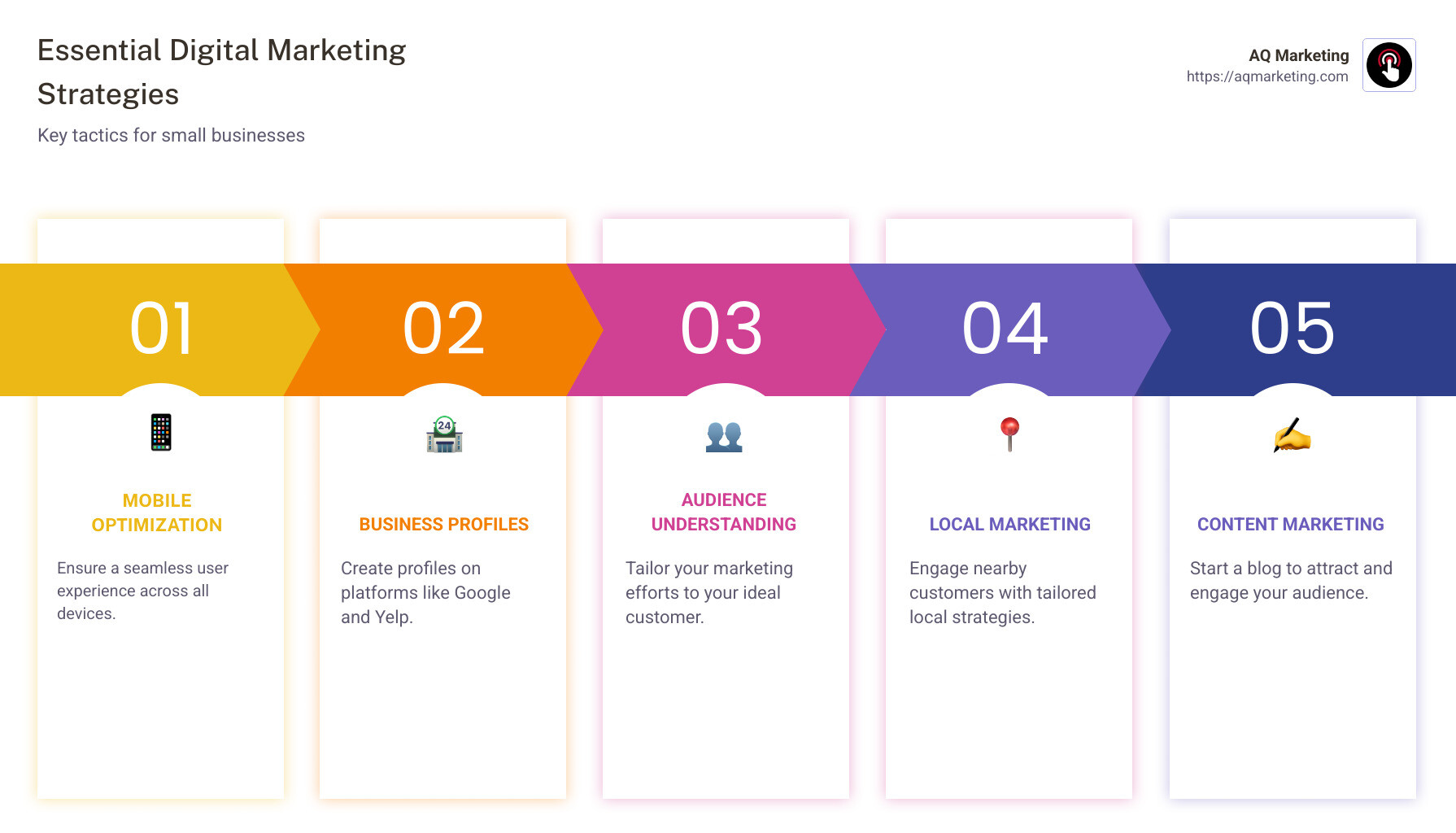 Essential Digital Marketing Strategies

Key tactics for small businesses

AQ Marketing
https://aqmarketing.com

01

MOBILE OPTIMIZATION

Ensure a seamless user experience across all devices.

02

24

BUSINESS PROFILES

Create profiles on platforms like Google and Yelp.

03

AUDIENCE UNDERSTANDING

Tailor your marketing efforts to your ideal customer.

04

LOCAL MARKETING

Engage nearby customers with tailored local strategies.

05

CONTENT MARKETING

Start a blog to attract and engage your audience.