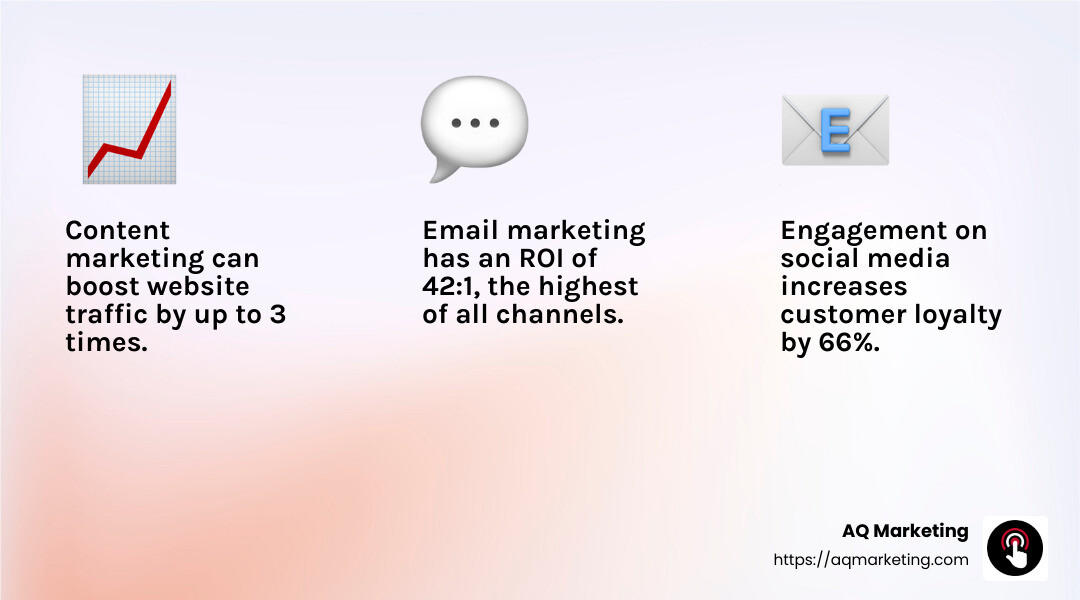 Content marketing can boost website traffic by up to 3 times.

Email marketing has an ROI of 42:1, the highest of all channels.

E

Engagement on social media increases customer loyalty by 66%.

AQ Marketing
https://aqmarketing.com