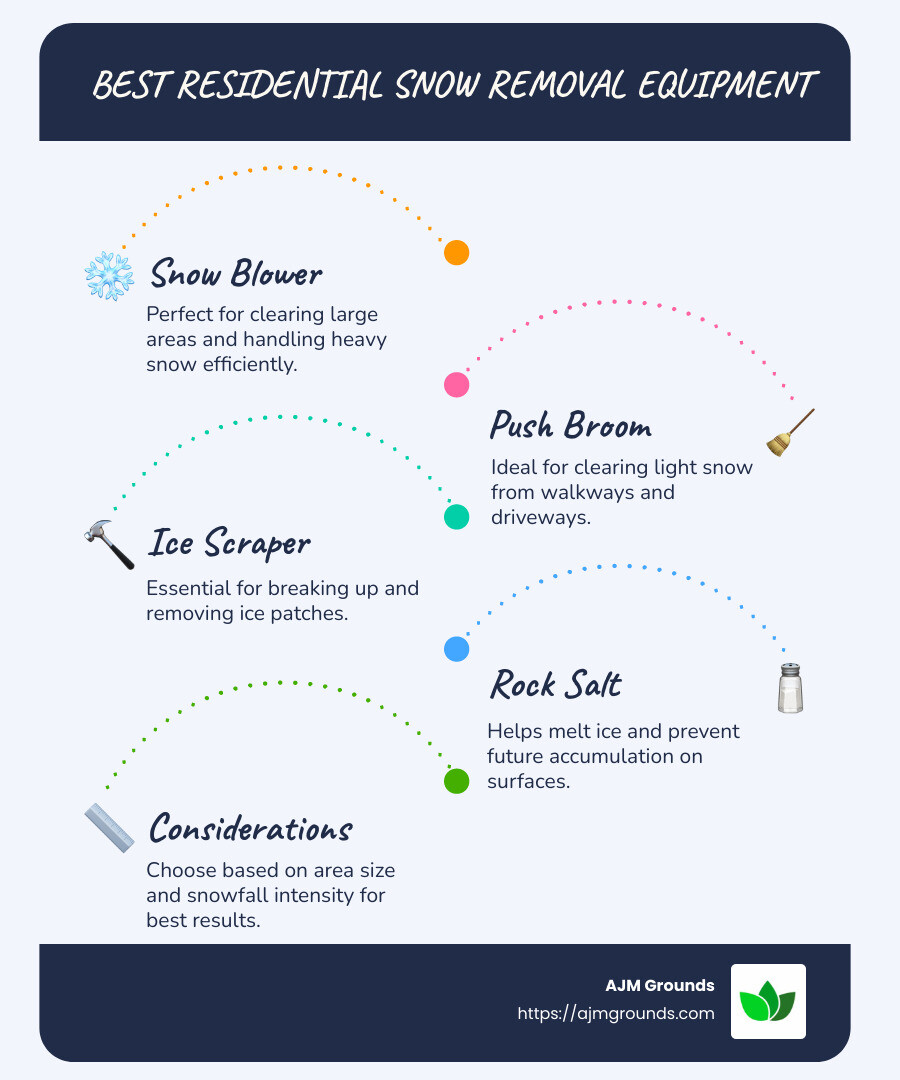 BEST RESIDENTIAL SNOW REMOVAL EQUIPMENT

Snow Blower
Perfect for clearing large areas and handling heavy snow efficiently.

Push Broom
Ideal for clearing light snow from walkways and driveways.

Ice Scraper
Essential for breaking up and removing ice patches.

Rock Salt
Helps melt ice and prevent future accumulation on surfaces.

Considerations
Choose based on area size and snowfall intensity for best results.

AJM Grounds
https://ajmgrounds.com