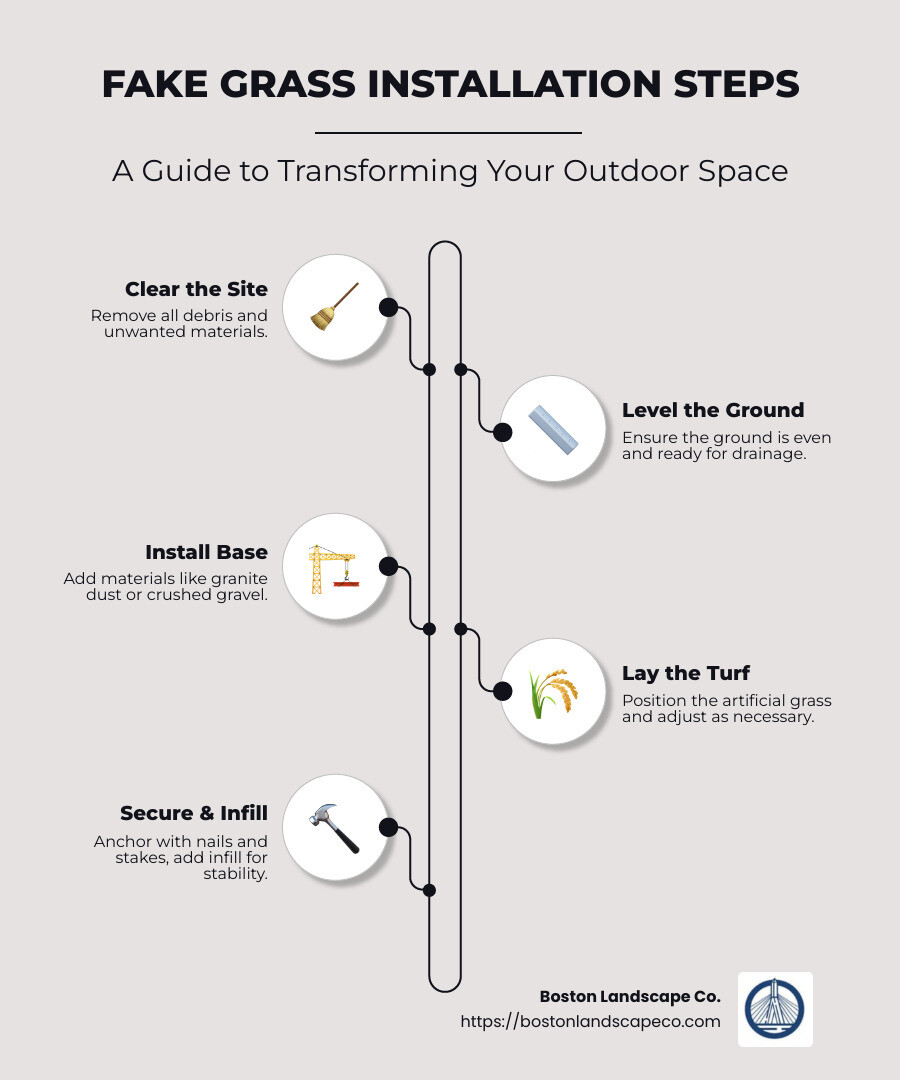 FAKE GRASS INSTALLATION STEPS

A Guide to Transforming Your Outdoor Space

Clear the Site
Remove all debris and unwanted materials.

Level the Ground
Ensure the ground is even and ready for drainage.

Install Base
Add materials like granite dust or crushed gravel.

Lay the Turf
Position the artificial grass and adjust as necessary.

Secure & Infill
Anchor with nails and stakes, add infill for stability.

Boston Landscape Co.
https://bostonlandscapeco.com