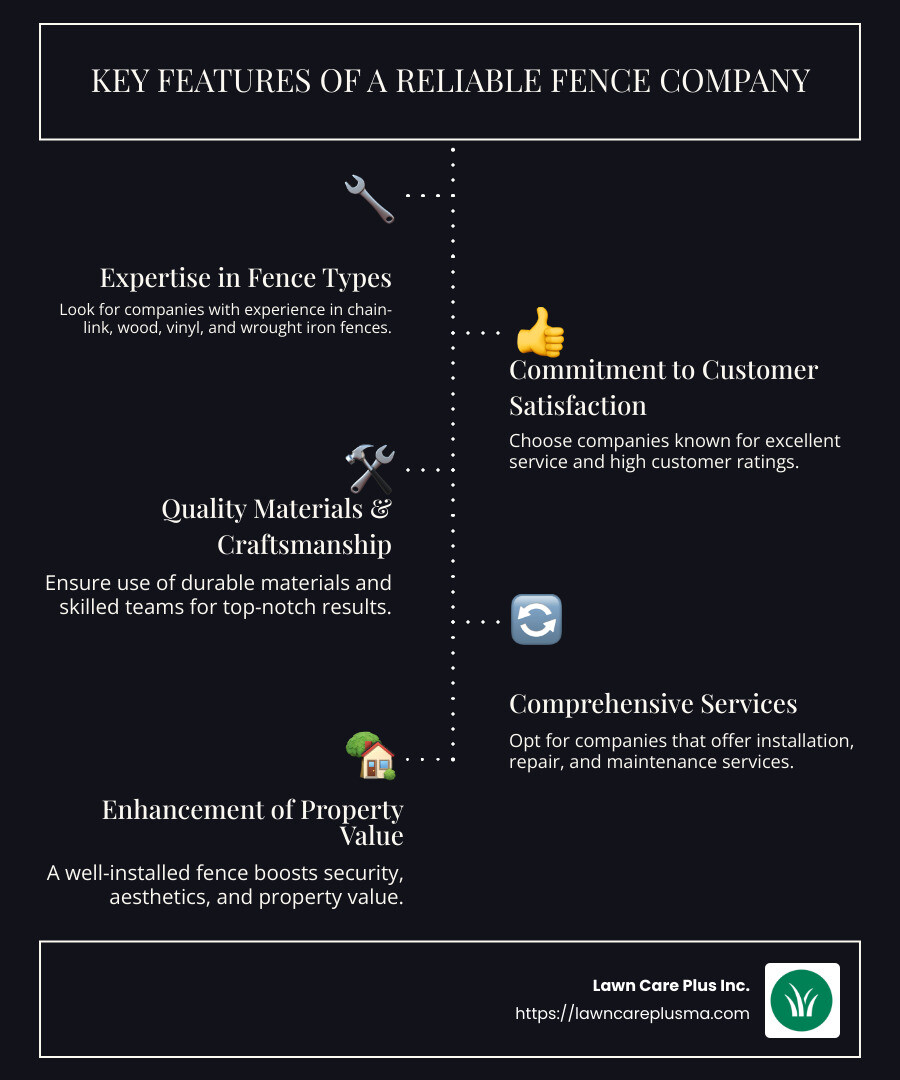 KEY FEATURES OF A RELIABLE FENCE COMPANY

Expertise in Fence Types

Look for companies with experience in chain-link, wood, vinyl, and wrought iron fences.

Commitment to Customer Satisfaction

Choose companies known for excellent service and high customer ratings.

Quality Materials & Craftsmanship

Ensure use of durable materials and skilled teams for top-notch results.

Comprehensive Services

Opt for companies that offer installation, repair, and maintenance services.

Enhancement of Property Value

A well-installed fence boosts security, aesthetics, and property value.

Lawn Care Plus Inc.
https://lawncareplusma.com