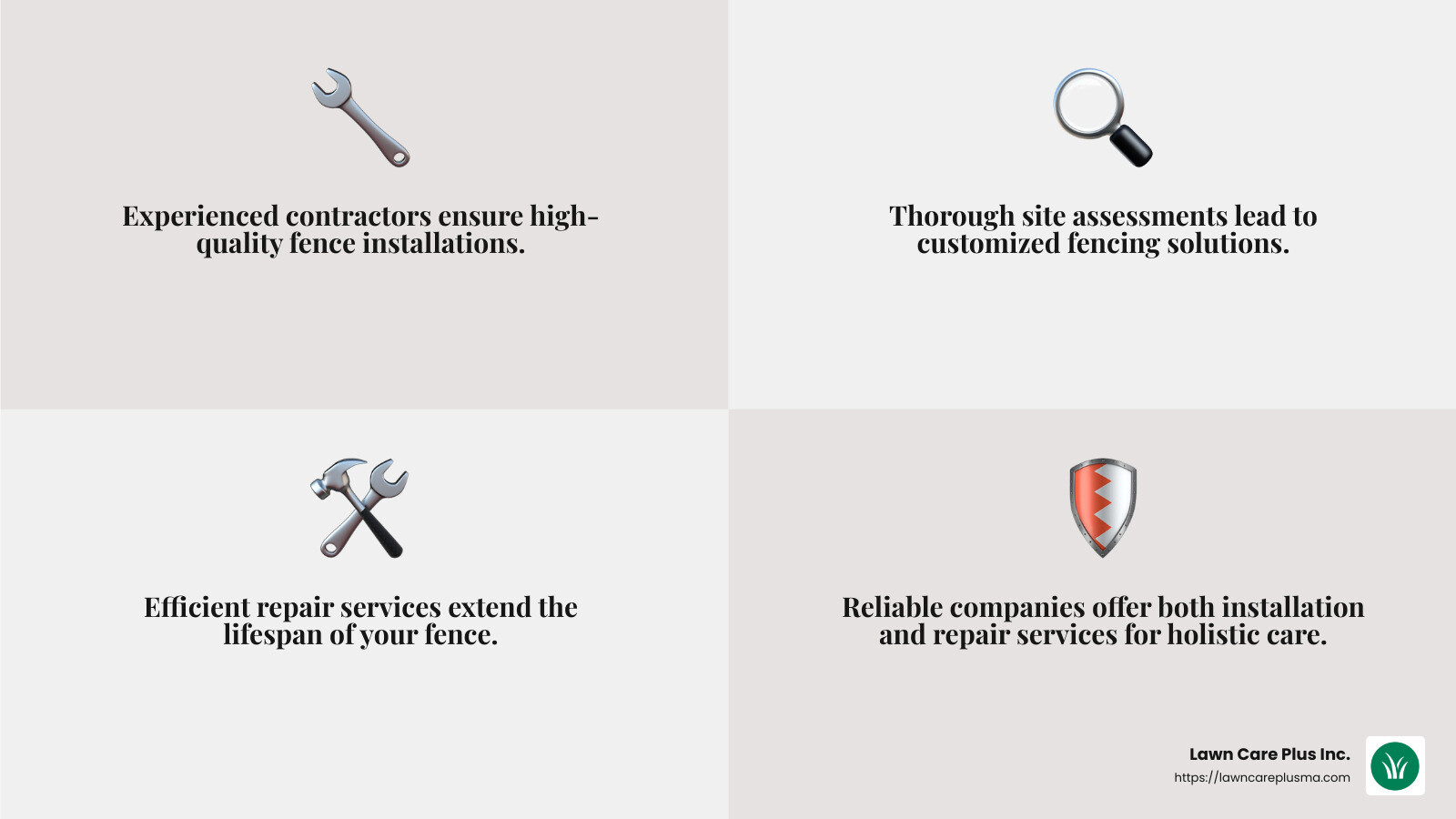 Experienced contractors ensure high-quality fence installations.

Thorough site assessments lead to customized fencing solutions.

Efficient repair services extend the lifespan of your fence.

Reliable companies offer both installation and repair services for holistic care.

Lawn Care Plus Inc.
https://lawncareplusma.com