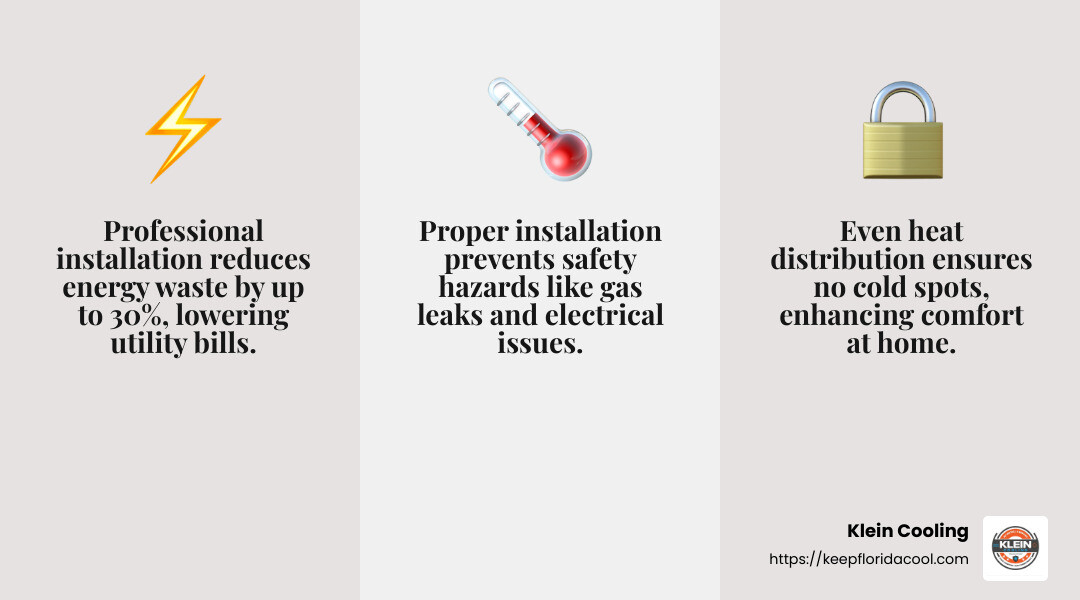 Professional installation reduces energy waste by up to 30%, lowering utility bills.

Proper installation prevents safety hazards like gas leaks and electrical issues.

Even heat distribution ensures no cold spots, enhancing comfort at home.

Klein Cooling
https://keepfloridacool.com

KLEIN