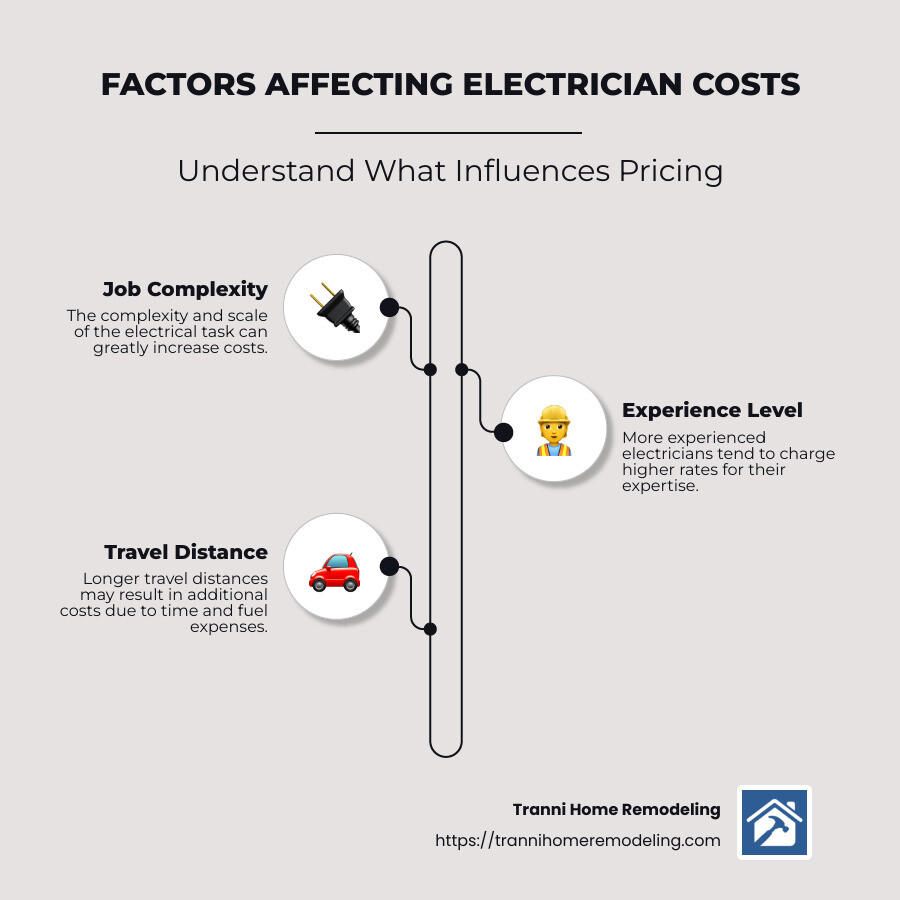 FACTORS AFFECTING ELECTRICIAN COSTS

Understand What Influences Pricing

Job Complexity
The complexity and scale of the electrical task can greatly increase costs.

Experience Level
More experienced electricians tend to charge higher rates for their expertise.

Travel Distance
Longer travel distances may result in additional costs due to time and fuel expenses.

Tranni Home Remodeling
https://trannihomeremodeling.com