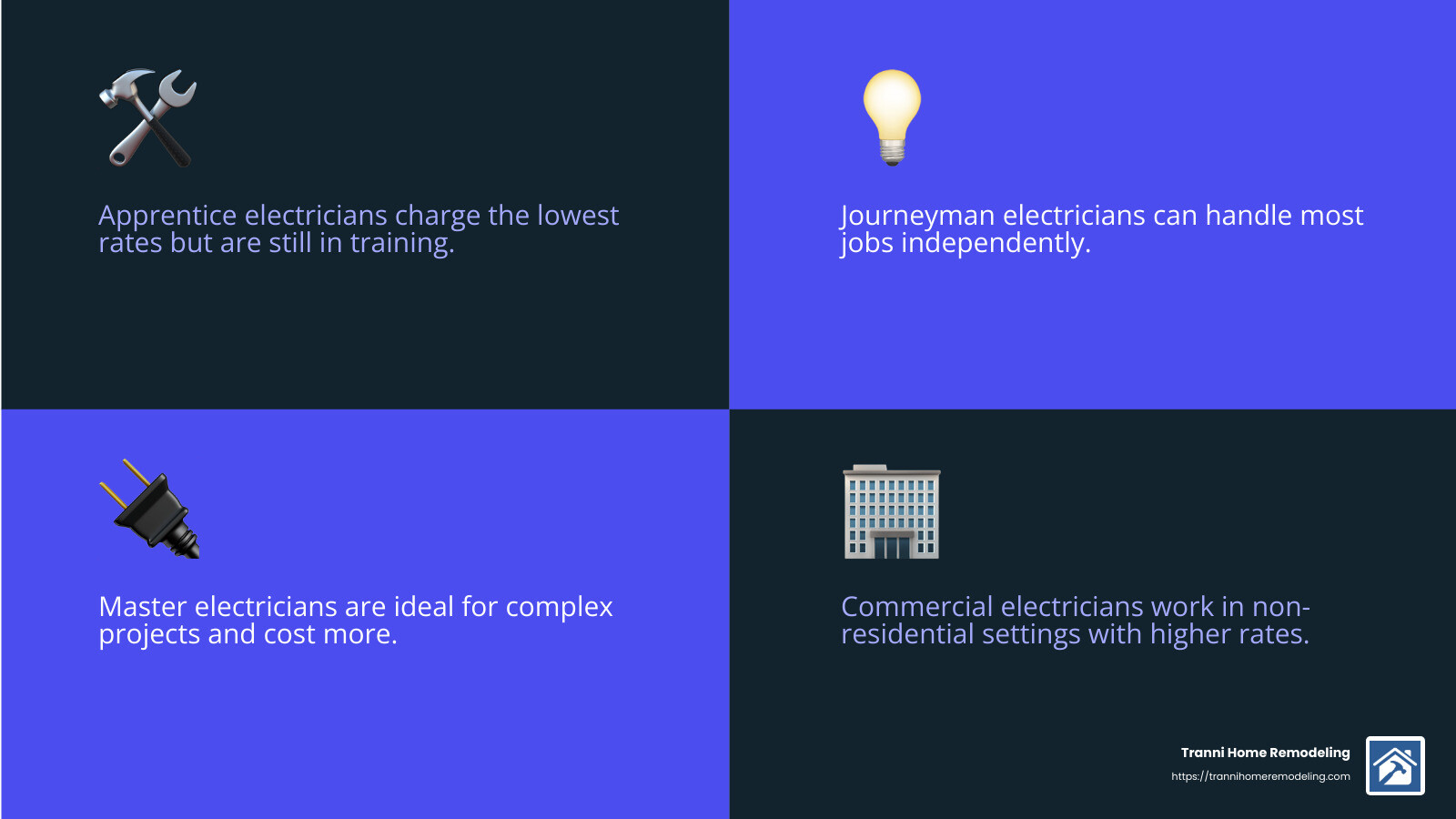 Apprentice electricians charge the lowest rates but are still in training.

Journeyman electricians can handle most jobs independently.

Master electricians are ideal for complex projects and cost more.

Commercial electricians work in non-residential settings with higher rates.

Tranni Home Remodeling
https://trannihomeremodeling.com