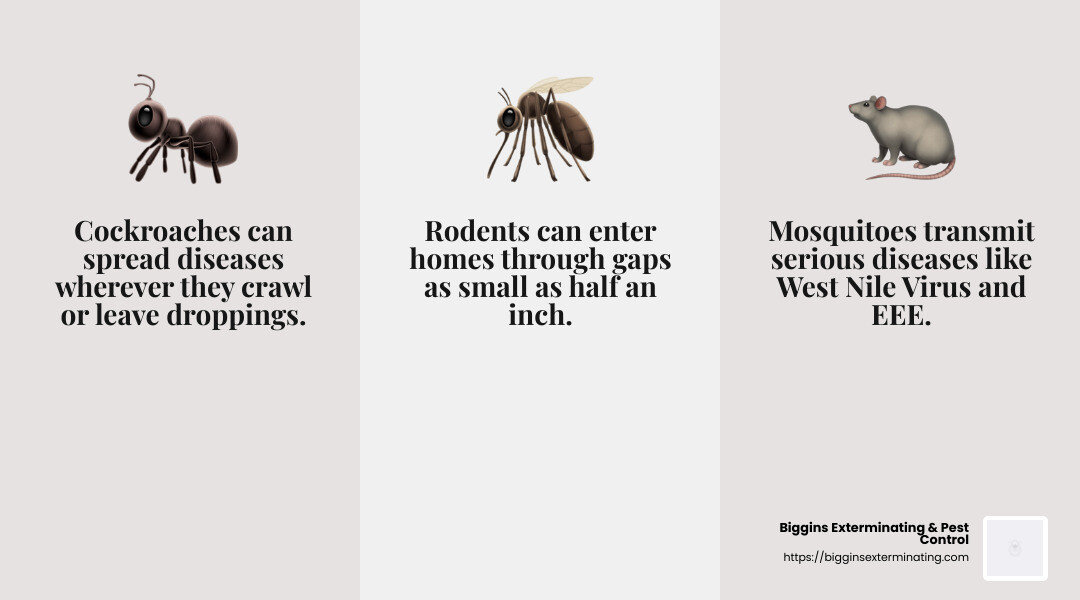 Cockroaches can spread diseases wherever they crawl or leave droppings.

Rodents can enter homes through gaps as small as half an inch.

Mosquitoes transmit serious diseases like West Nile Virus and EEE.

Biggins Exterminating & Pest Control
https://bigginsexterminating.com