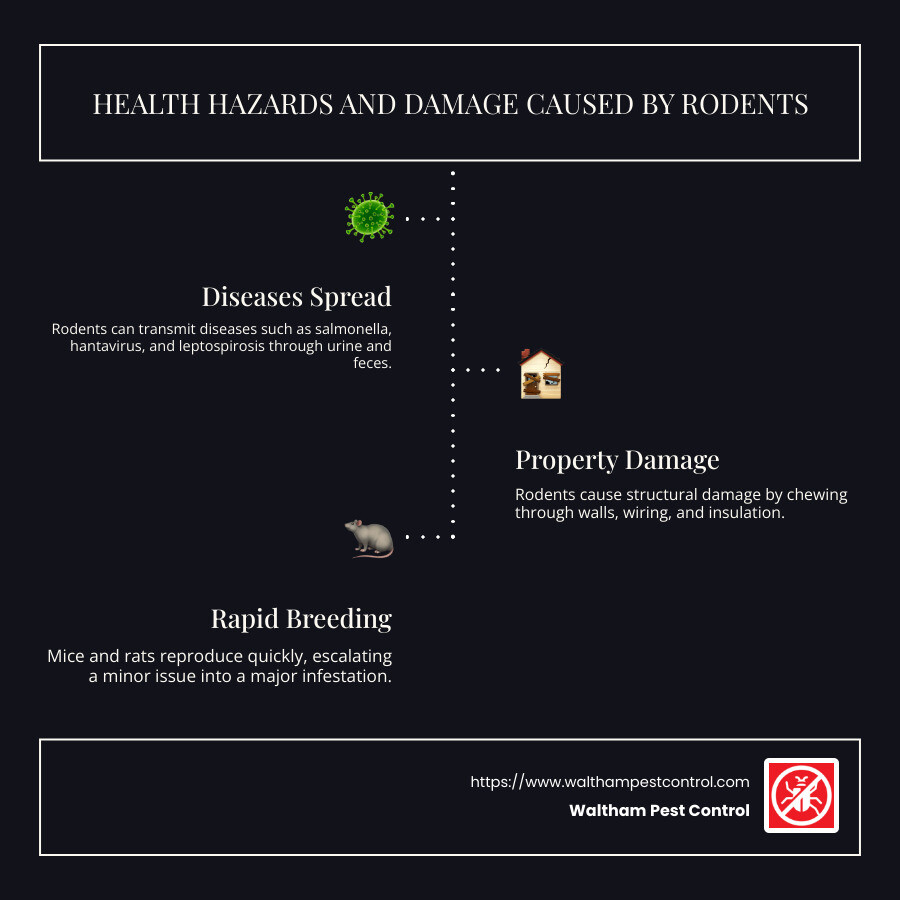 HEALTH HAZARDS AND DAMAGE CAUSED BY RODENTS

Diseases Spread

Rodents can transmit diseases such as salmonella, hantavirus, and leptospirosis through urine and feces.

Property Damage

Rodents cause structural damage by chewing through walls, wiring, and insulation.

Rapid Breeding

Mice and rats reproduce quickly, escalating a minor issue into a major infestation.

https://www.walthampestcontrol.com
Waltham Pest Control