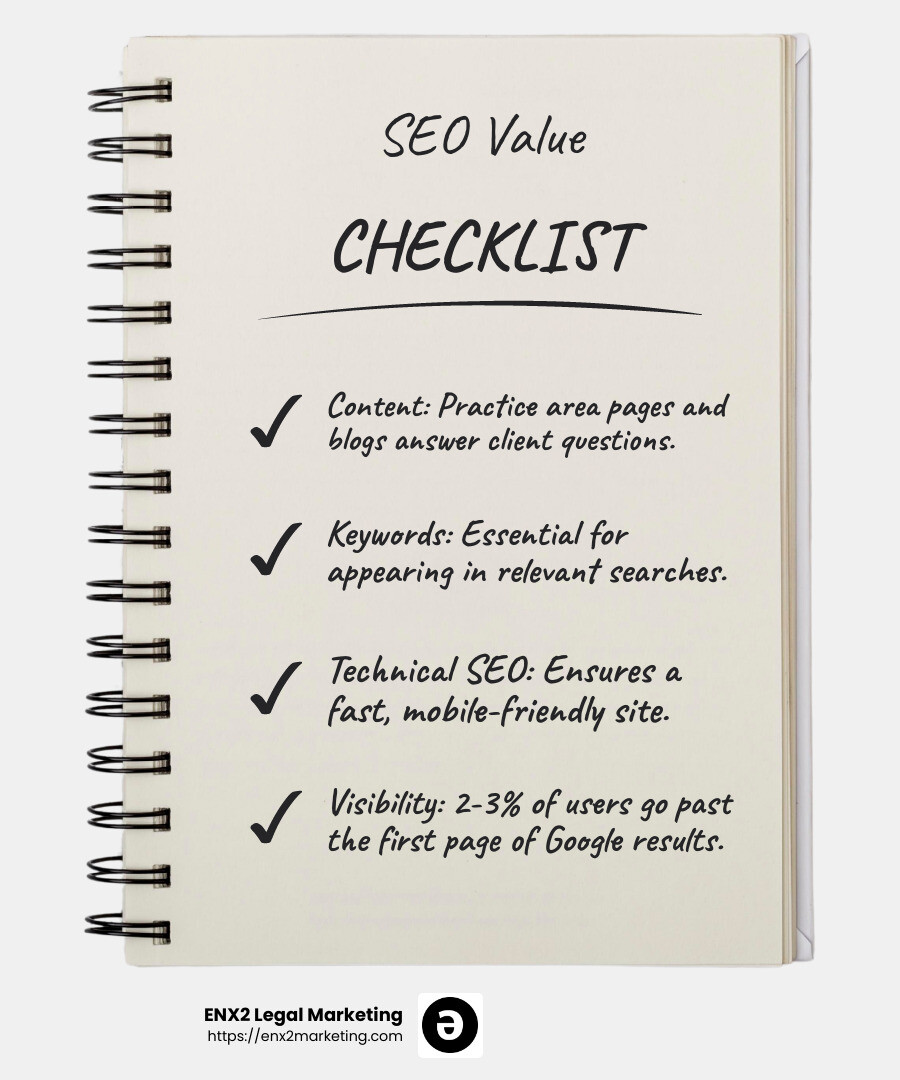 SEO Value

CHECKLIST

✓ Content: Practice area pages and blogs answer client questions.

✓ Keywords: Essential for appearing in relevant searches.

✓ Technical SEO: Ensures a fast, mobile-friendly site.

✓ Visibility: 2-3% of users go past the first page of Google results.

ENX2 Legal Marketing
https://enx2marketing.com