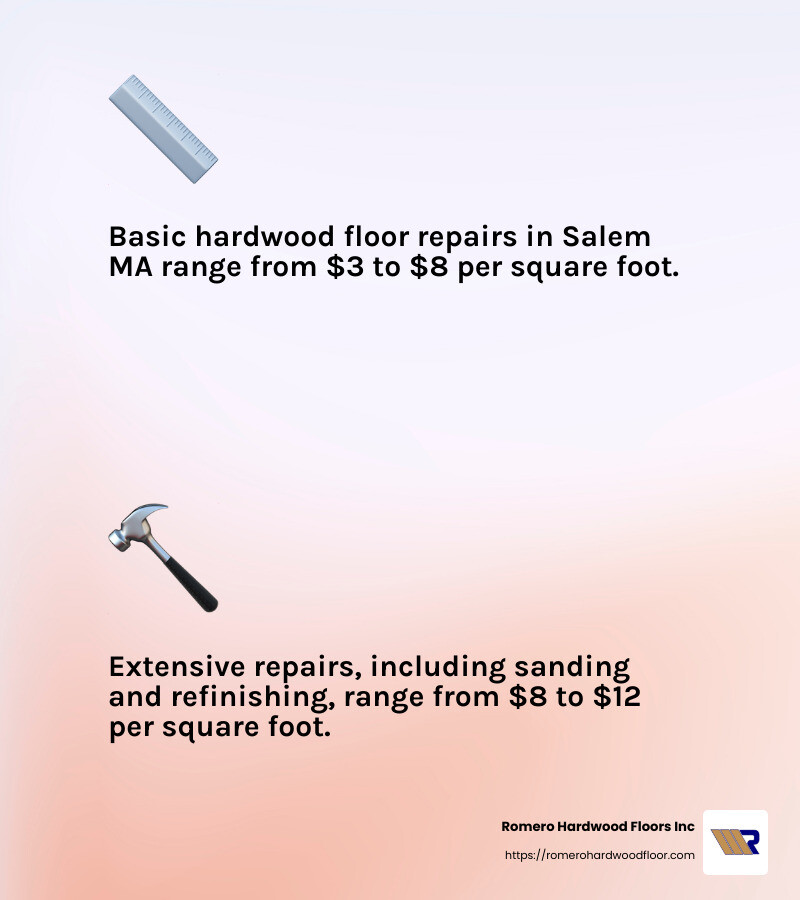 Basic hardwood floor repairs in Salem MA range from \$3 to \$8 per square foot.

Extensive repairs, including sanding and refinishing, range from \$8 to \$12 per square foot.

Romero Hardwood Floors Inc
https://romerohardwoodfloor.com