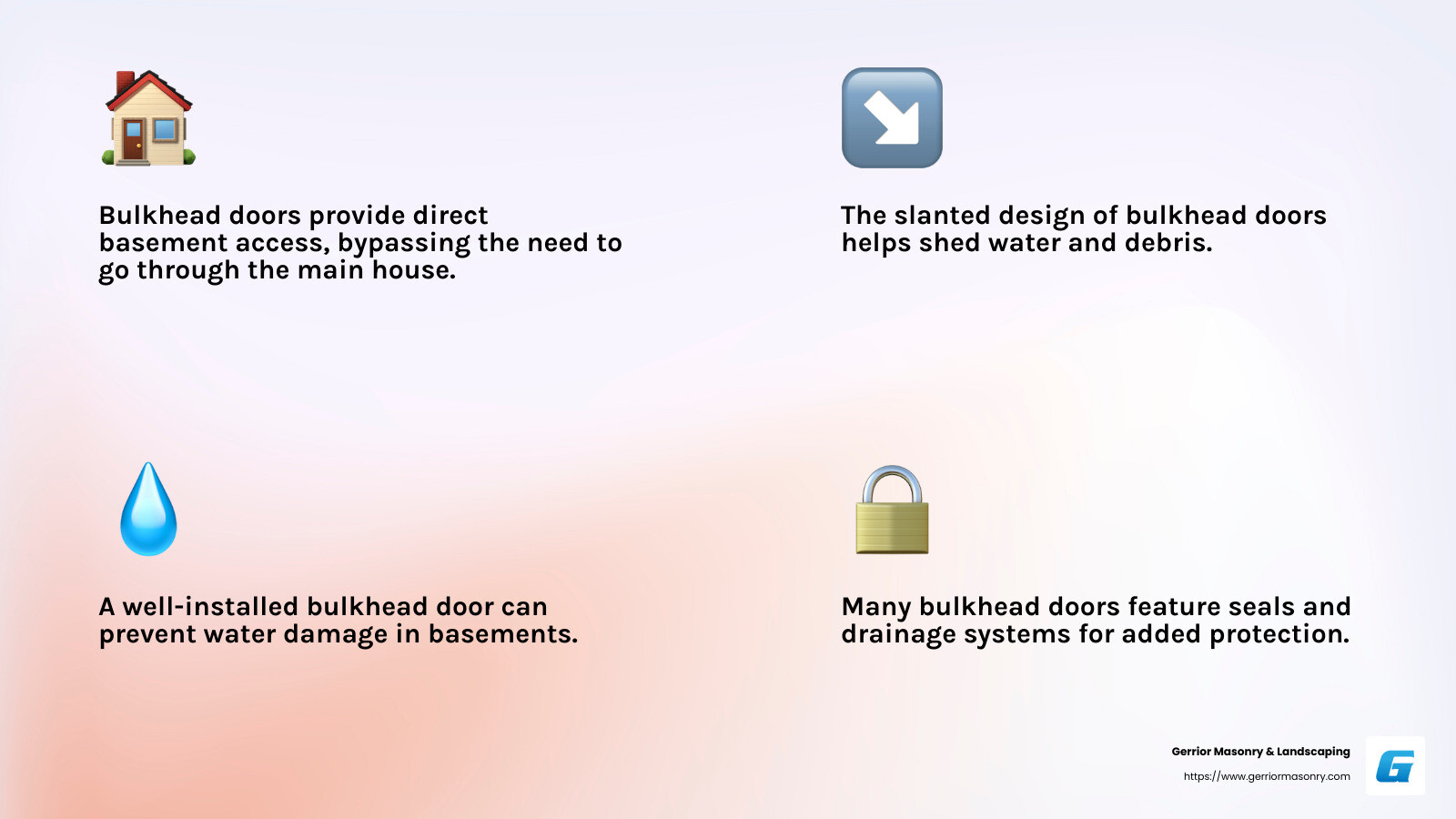 Bulkhead doors provide direct basement access, bypassing the need to go through the main house.

The slanted design of bulkhead doors helps shed water and debris.

A well-installed bulkhead door can prevent water damage in basements.

Many bulkhead doors feature seals and drainage systems for added protection.

Gerrior Masonry & Landscaping
https://www.gerriormasonry.com

G