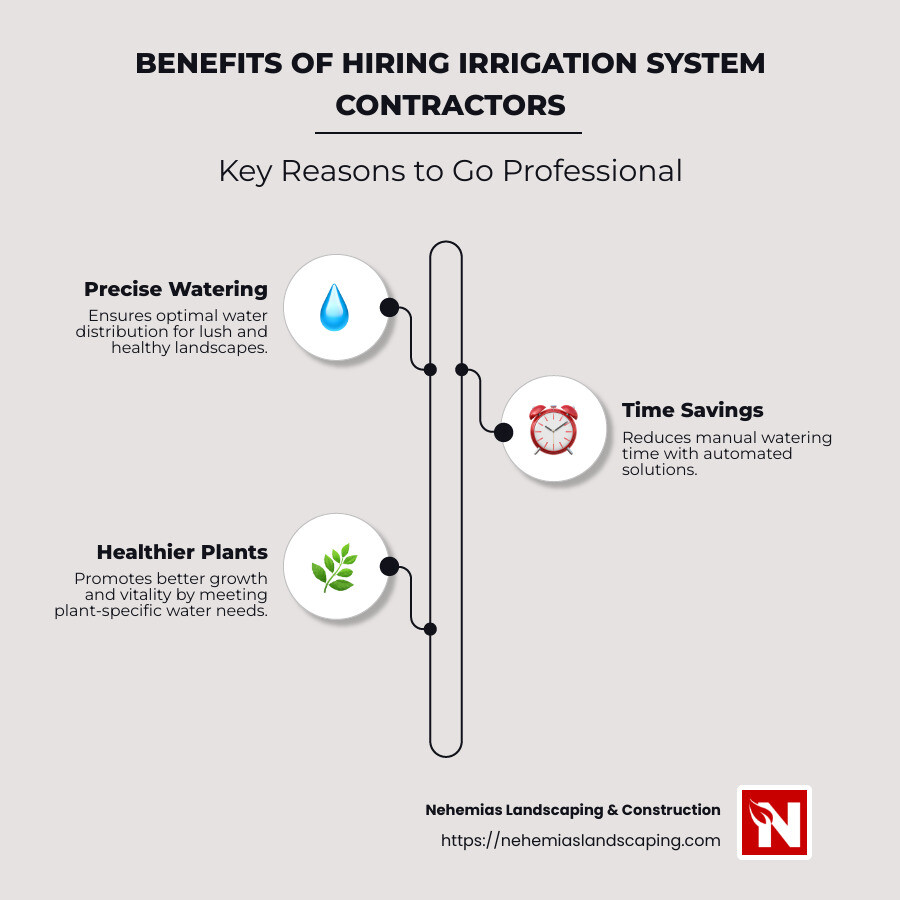 BENEFITS OF HIRING IRRIGATION SYSTEM CONTRACTORS

Key Reasons to Go Professional

Precise Watering
Ensures optimal water distribution for lush and healthy landscapes.

Time Savings
Reduces manual watering time with automated solutions.

Healthier Plants
Promotes better growth and vitality by meeting plant-specific water needs.

Nehemias Landscaping & Construction
https://nehemiaslandscaping.com

N