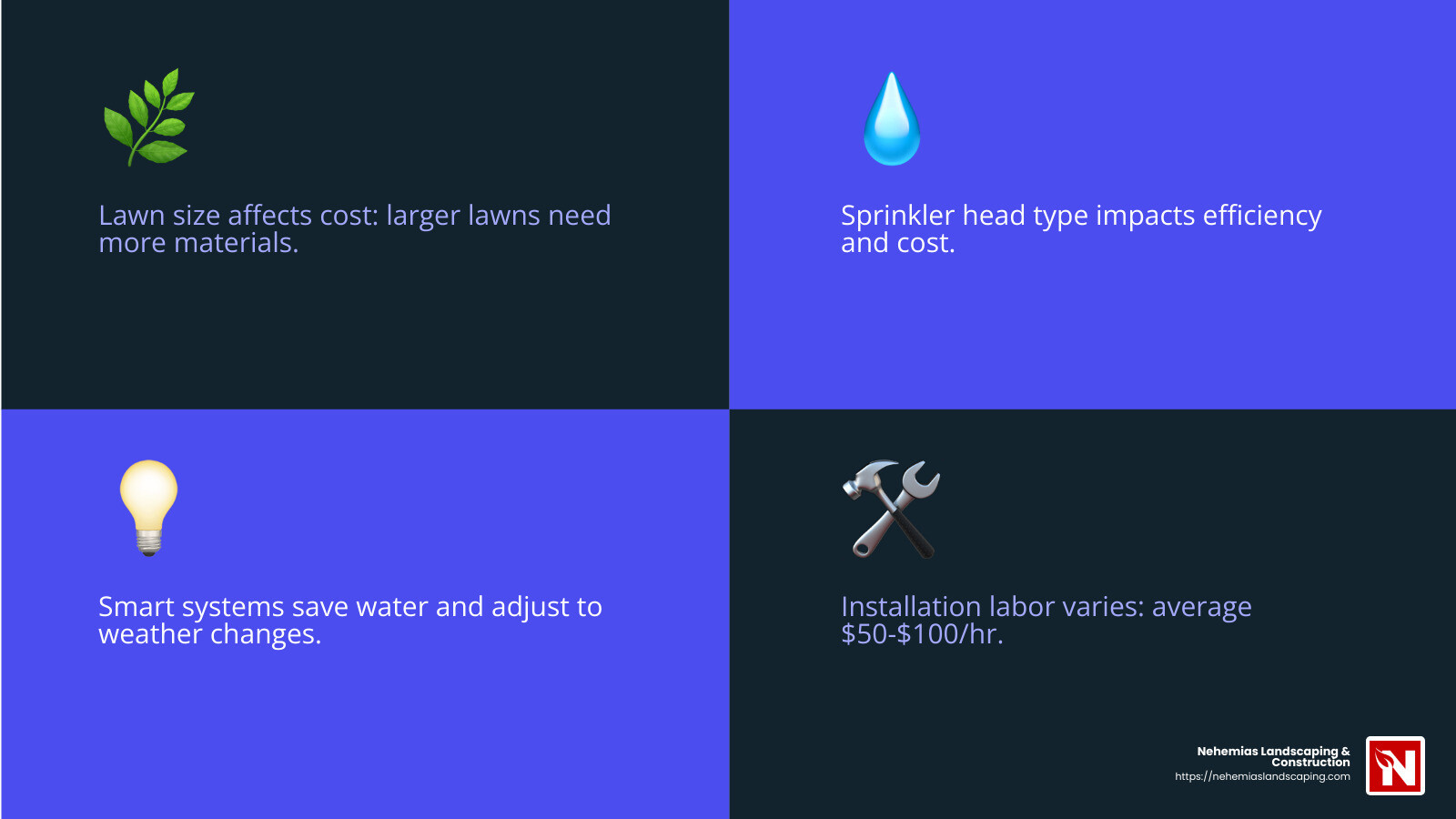 Lawn size affects cost: larger lawns need more materials.

Sprinkler head type impacts efficiency and cost.

Smart systems save water and adjust to weather changes.

Installation labor varies: average \$50-\$100/hr.

Nehemias Landscaping & Construction
https://nehemiaslandscaping.com

N