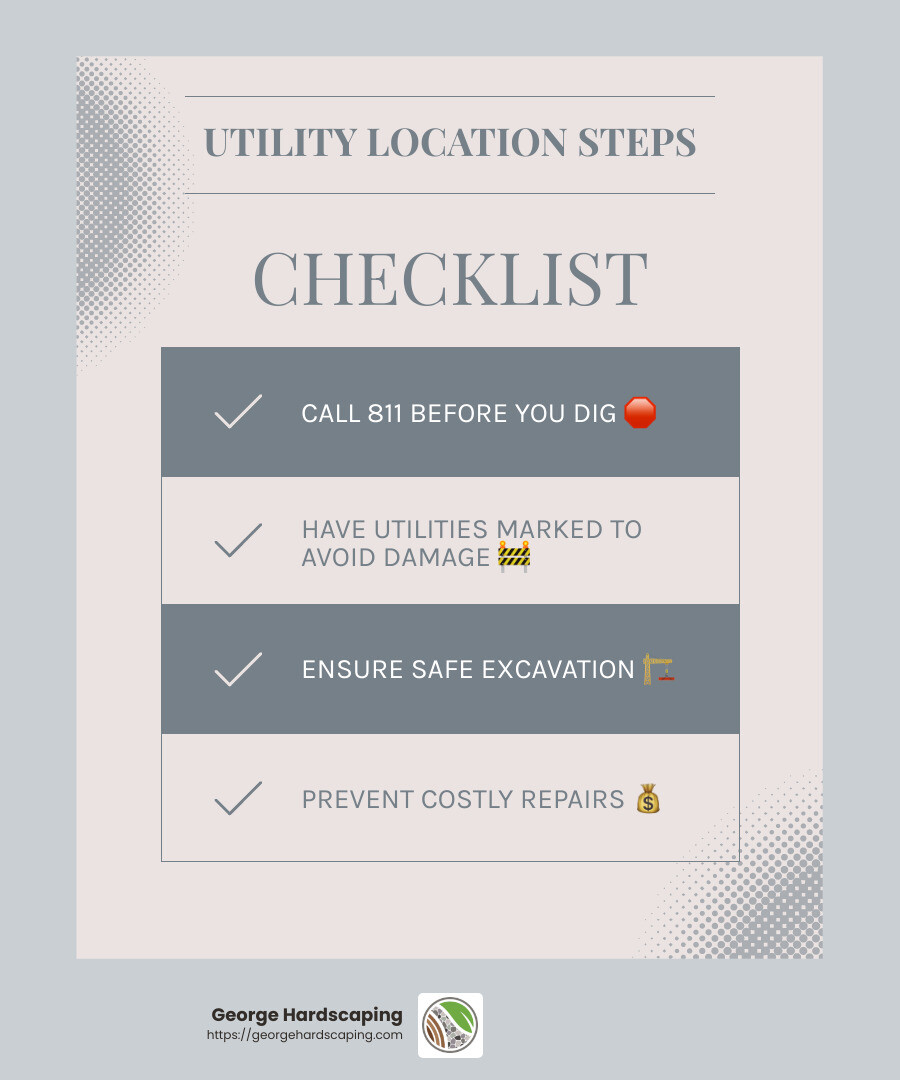 UTILITY LOCATION STEPS

CHECKLIST

CALL 811 BEFORE YOU DIG 🛑

HAVE UTILITIES MARKED TO AVOID DAMAGE 🚧

ENSURE SAFE EXCAVATION 🏗️

PREVENT COSTLY REPAIRS 💰

George Hardscaping
https://georgehardscaping.com