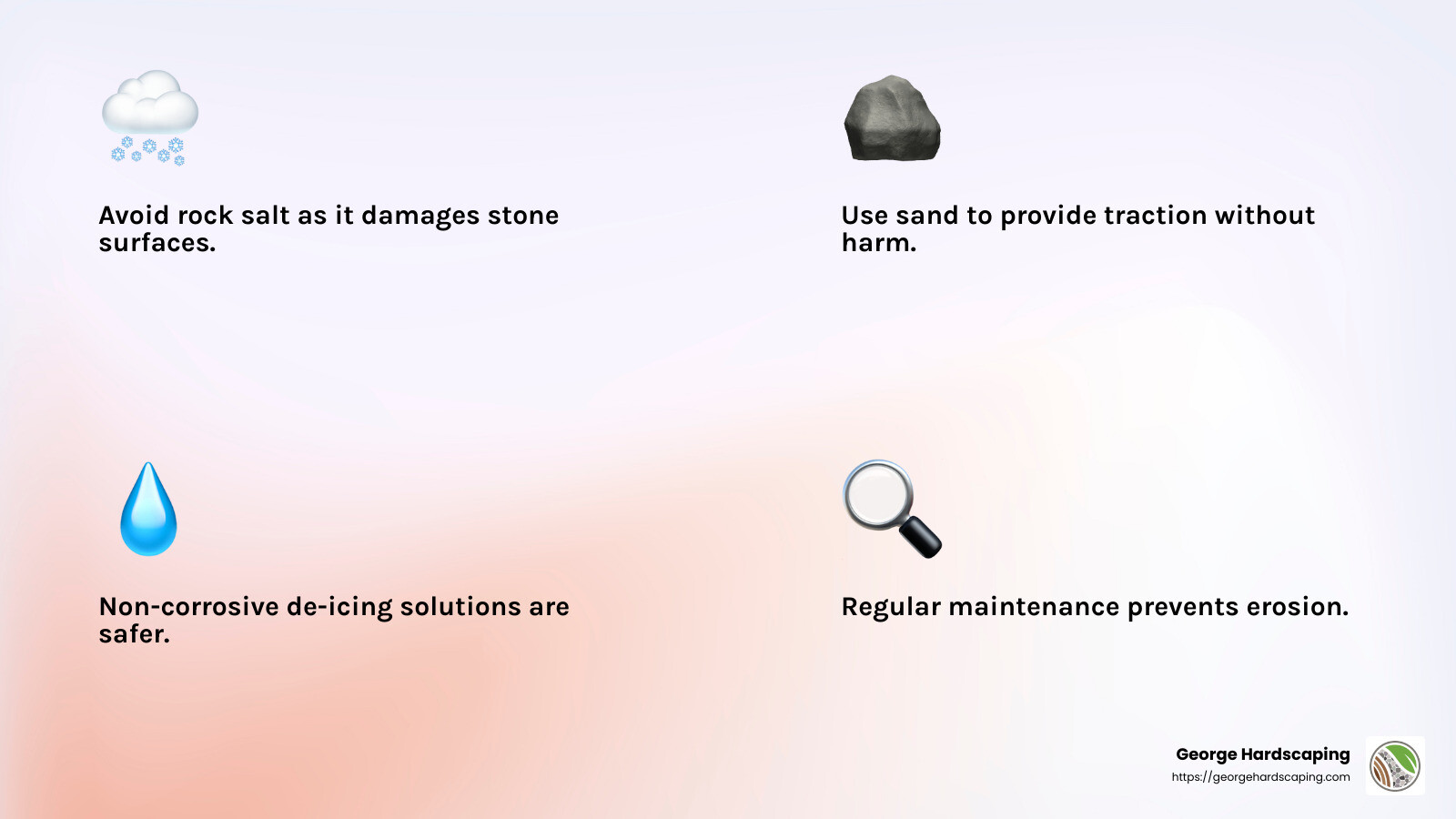 Avoid rock salt as it damages stone surfaces.

Use sand to provide traction without harm.

Non-corrosive de-icing solutions are safer.

Regular maintenance prevents erosion.

George Hardscaping
https://georgehardscaping.com