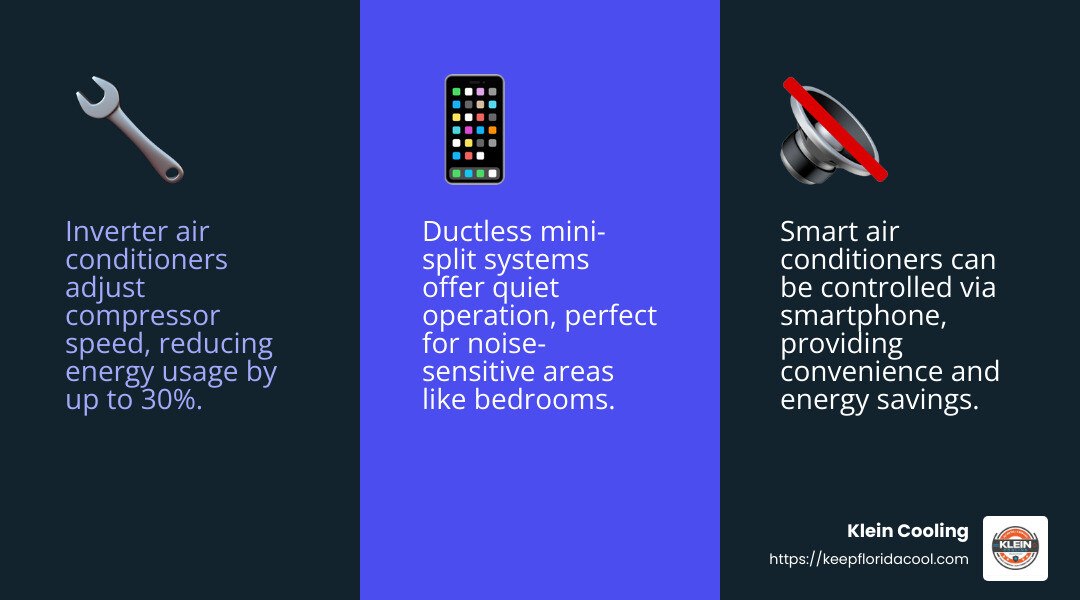 Inverter air conditioners adjust compressor speed, reducing energy usage by up to 30%.

Ductless mini-split systems offer quiet operation, perfect for noise-sensitive areas like bedrooms.

Smart air conditioners can be controlled via smartphone, providing convenience and energy savings.

Klein Cooling
https://keepfloridacool.com

KLEIN