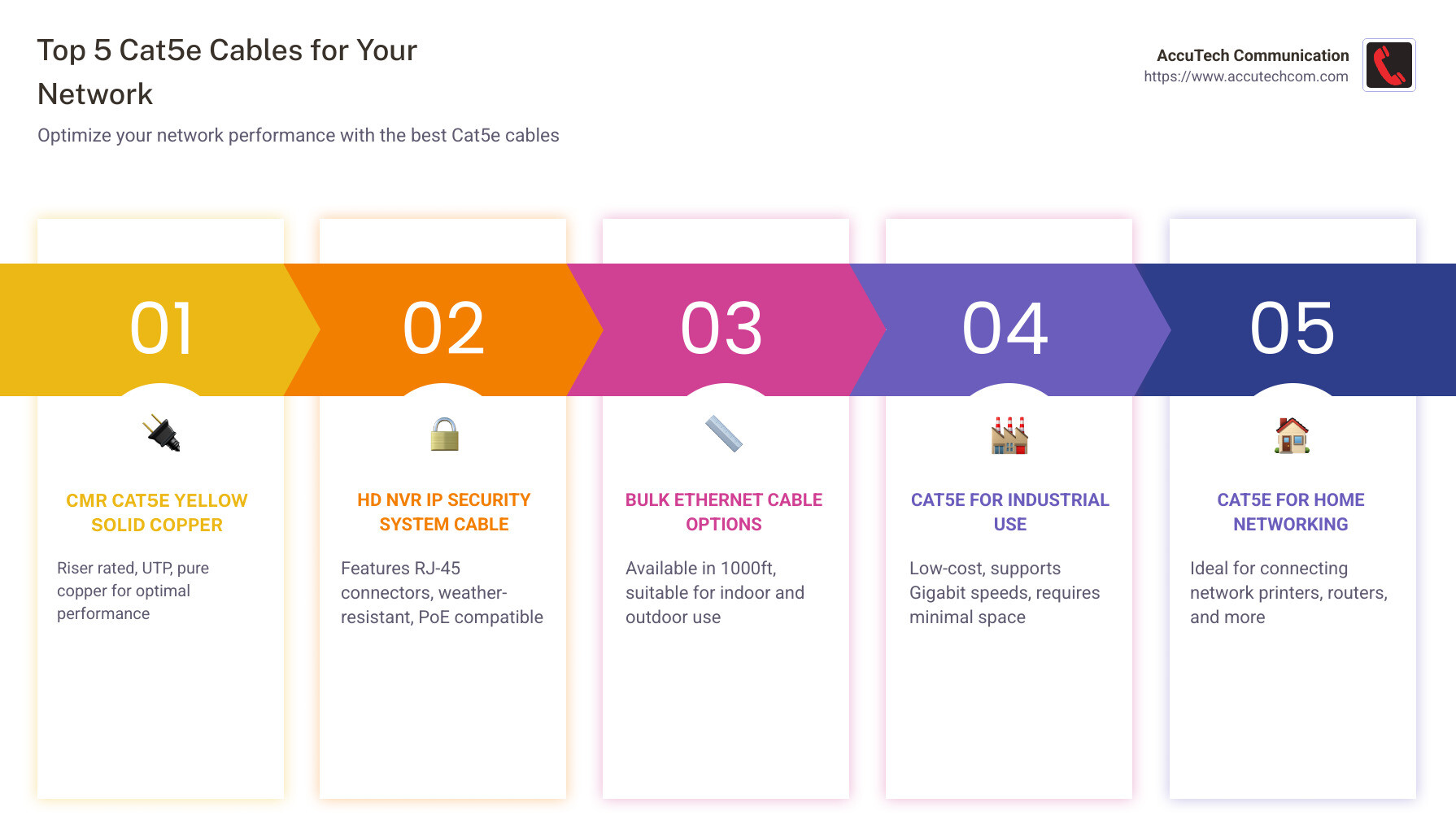 Top 5 Cat5e Cables for Your Network

Optimize your network performance with the best Cat5e cables

AccuTech Communication
https://www.accutechcom.com

01

CMR CAT5E YELLOW SOLID COPPER

Riser rated, UTP, pure copper for optimal performance

02

HD NVR IP SECURITY SYSTEM CABLE

Features RJ-45 connectors, weather-resistant, PoE compatible

03

BULK ETHERNET CABLE OPTIONS

Available in 1000ft, suitable for indoor and outdoor use

04

CAT5E FOR INDUSTRIAL USE

Low-cost, supports Gigabit speeds, requires minimal space

05

CAT5E FOR HOME NETWORKING

Ideal for connecting network printers, routers, and more